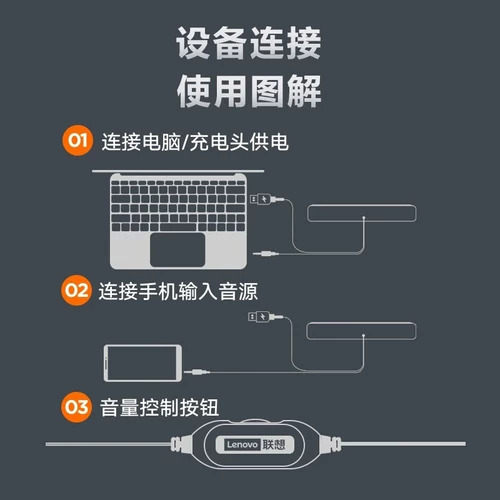 设备连接
使用图解

01 连接电脑/充电头供电

02 连接手机输入音源

03 音量控制按钮

Lenovo 联想