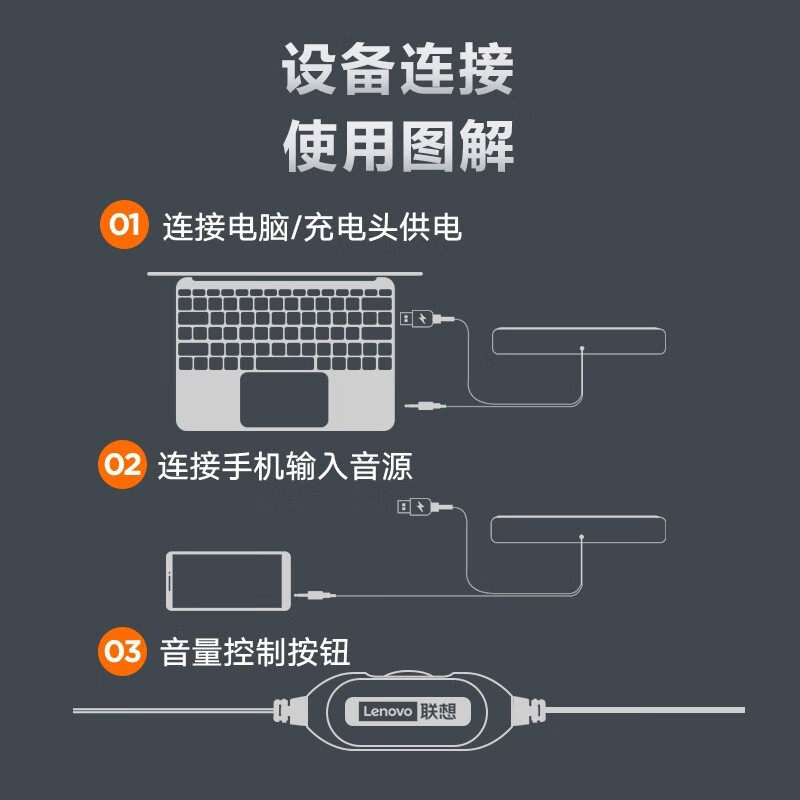 设备连接
使用图解

01 连接电脑/充电头供电

02 连接手机输入音源

03 音量控制按钮

Lenovo 联想