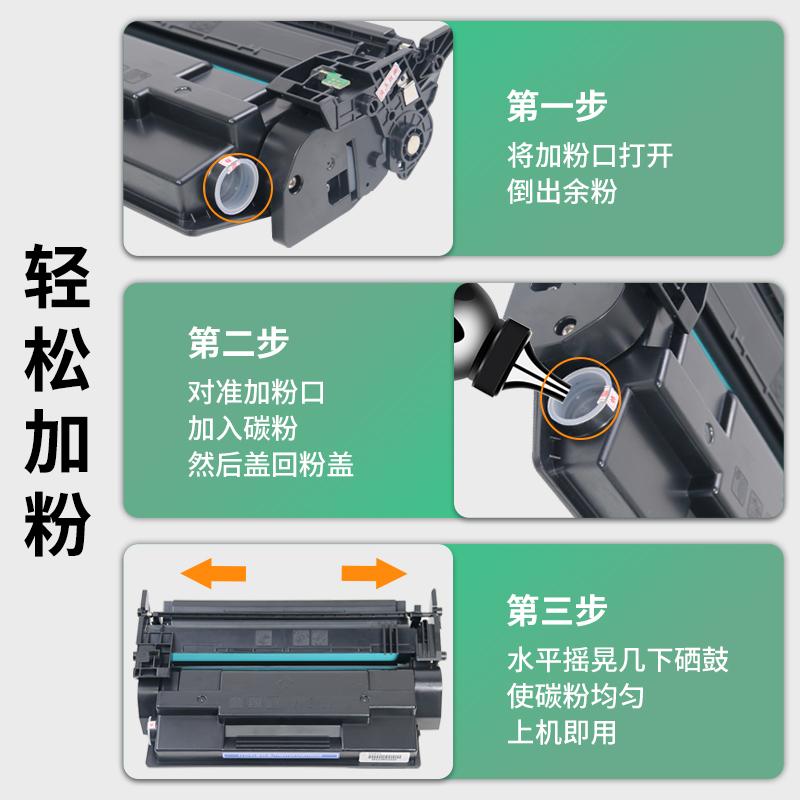 轻松加粉

第一步
将加粉口打开
倒出余粉

第二步
对准加粉口
加入碳粉
然后盖回粉盖

第三步
水平摇晃几下硒鼓
使碳粉均匀
上机即用