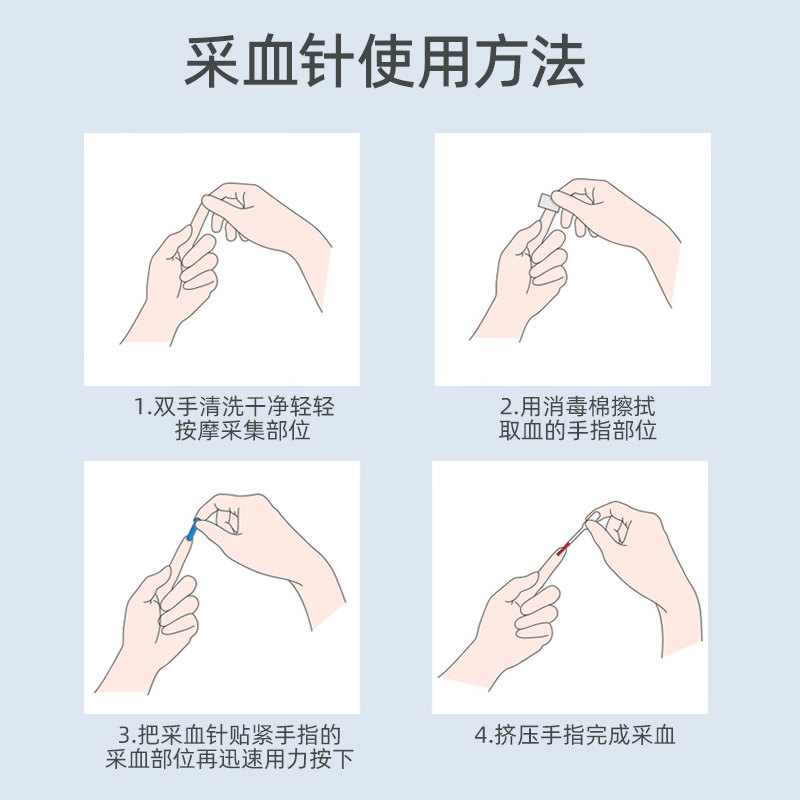 采血针使用方法

1.双手清洗干净轻轻按摩采集部位

2.用消毒棉擦拭取血的手指部位

3.把采血针贴紧手指的采血部位再迅速用力按下

4.挤压手指完成采血