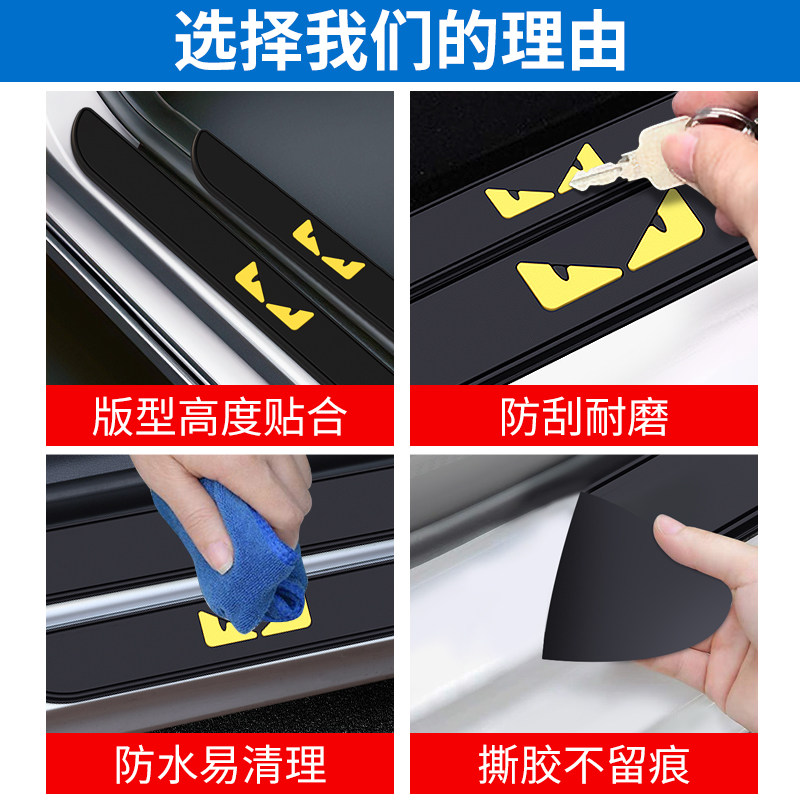 选择我们的理由

版型高度贴合

防刮耐磨

防水易清理

撕胶不留痕