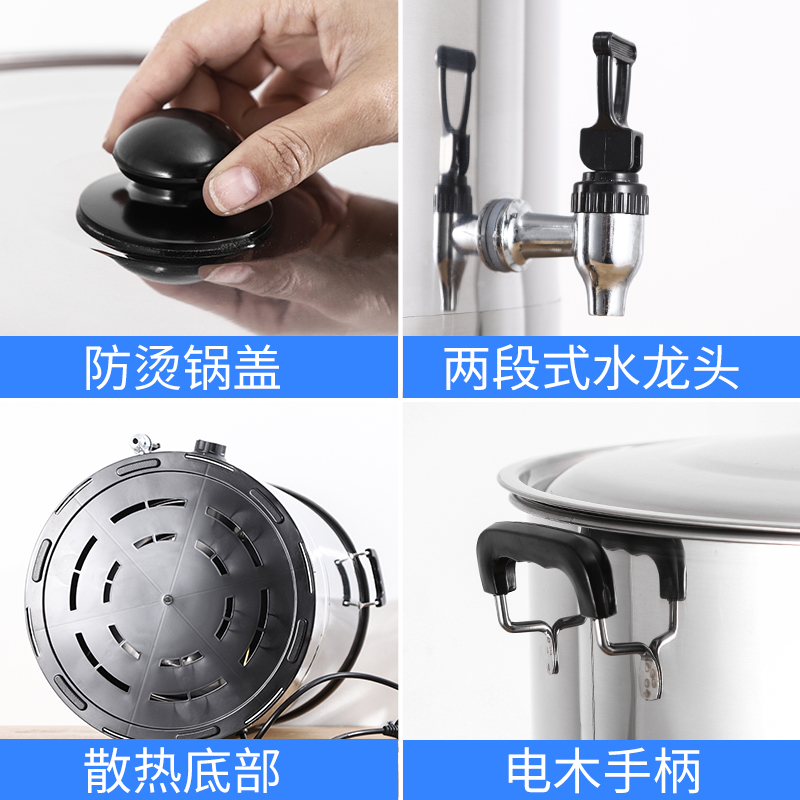 防烫锅盖

两段式水龙头

散热底部

电木手柄