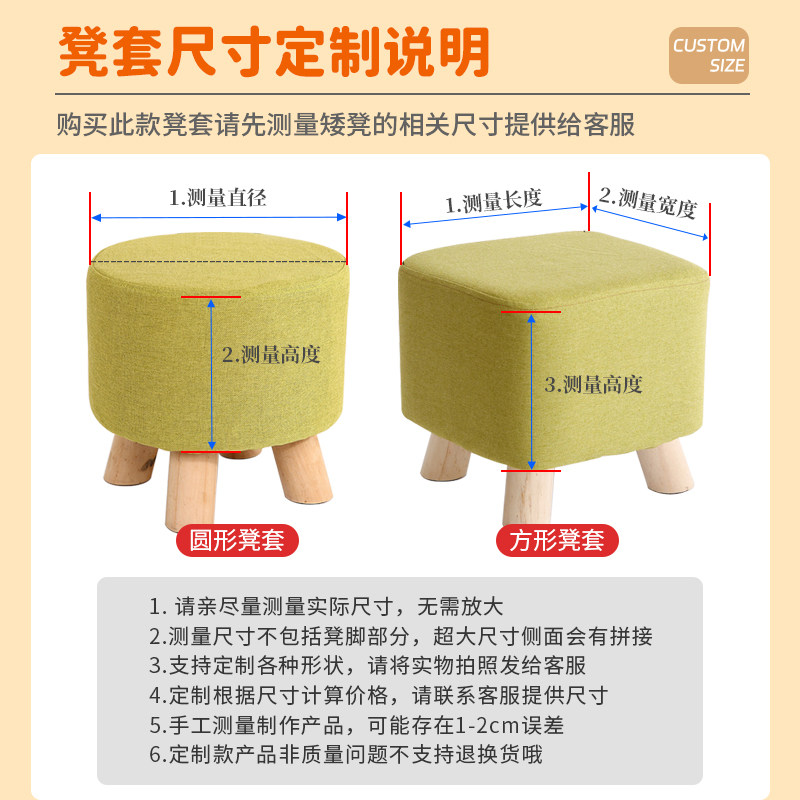 凳套尺寸定制说明

CUSTOM SIZE

购买此款凳套请先测量矮凳的相关尺寸提供给客服

1.测量直径

2.测量高度

圆形凳套

1.测量长度

2.测量宽度

3.测量高度

方形凳套

1. 请亲尽量测量实际尺寸，无需放大
2.测量尺寸不包括凳脚部分，超大尺寸侧面会有拼接
3.支持定制各种形状，请将实物拍照发给客服
4.定制根据尺寸计算价格，请联系客服提供尺寸
5.手工测量制作产品，可能存在1-2cm误差
6.定制款产品非质量问题不支持退换货哦