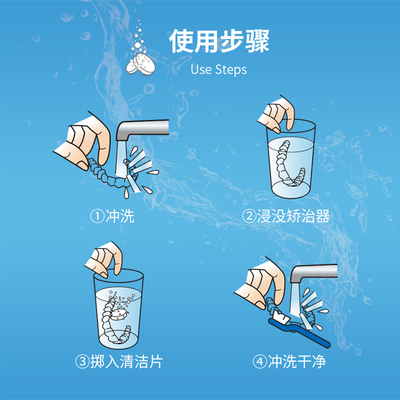 使用步骤
Use Steps

①冲洗

②浸没矫治器

③掷入清洁片

④冲洗干净