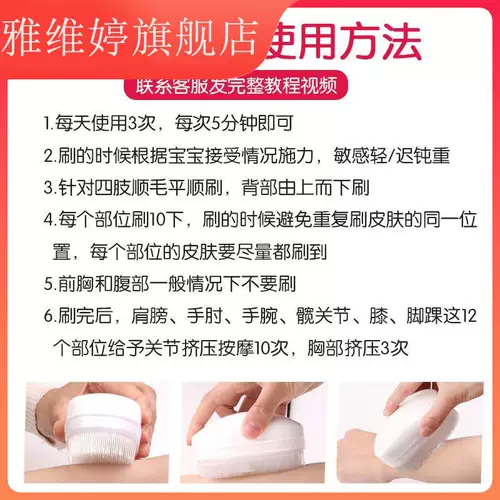 雅维婷旗舰店

使用方法

联系客服发完整教程视频

1.每天使用3次，每次5分钟即可

2.刷的时候根据宝宝接受情况施力，敏感轻/迟钝重

3.针对四肢顺毛平顺刷，背部由上而下刷

4.每个部位刷10下，刷的时候避免重复刷皮肤的同一位置，每个部位的皮肤要尽量都刷到

5.前胸和腹部一般情况下不要刷

6.刷完后，肩膀、手肘、手腕、髋关节、膝、脚踝这12个部位给予关节挤压按摩10次，胸部挤压3次