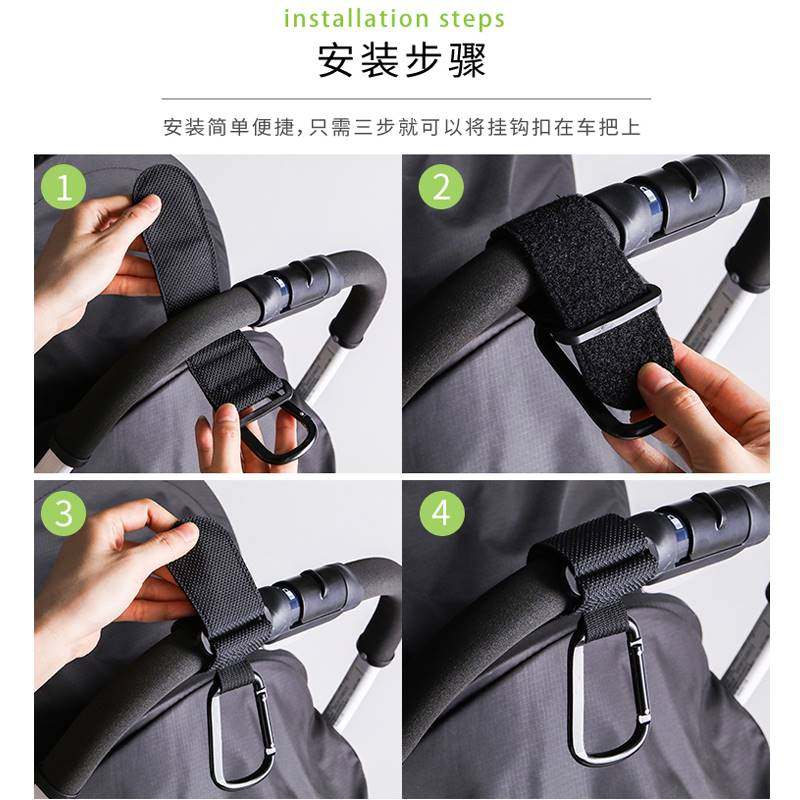 installation steps

安装步骤

安装简单便捷，只需三步就可以将挂钩扣在车把上

1

2

3

4