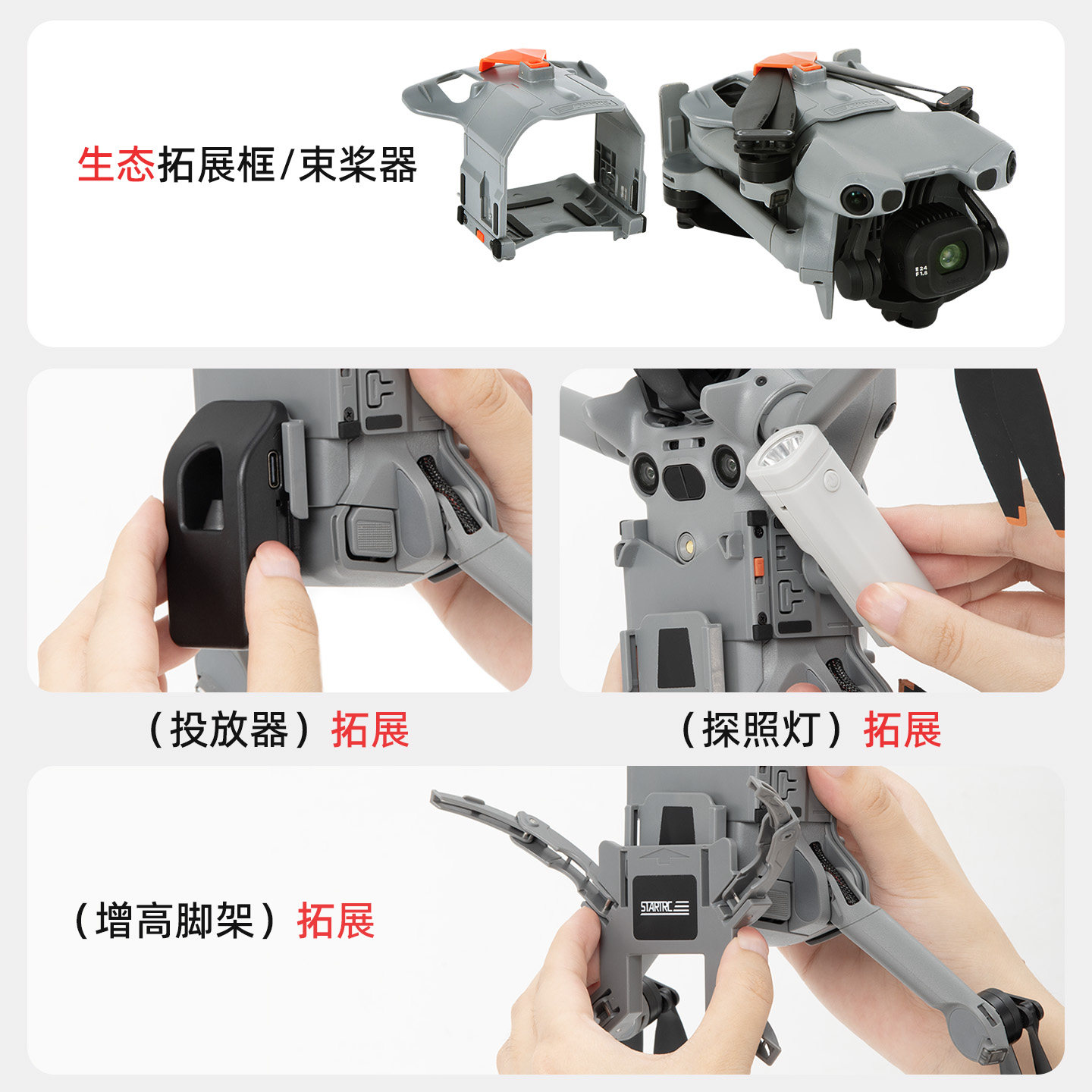 生态拓展框/束桨器

24
F1.8

（投放器）拓展

（探照灯）拓展

（增高脚架）拓展

STARTRC