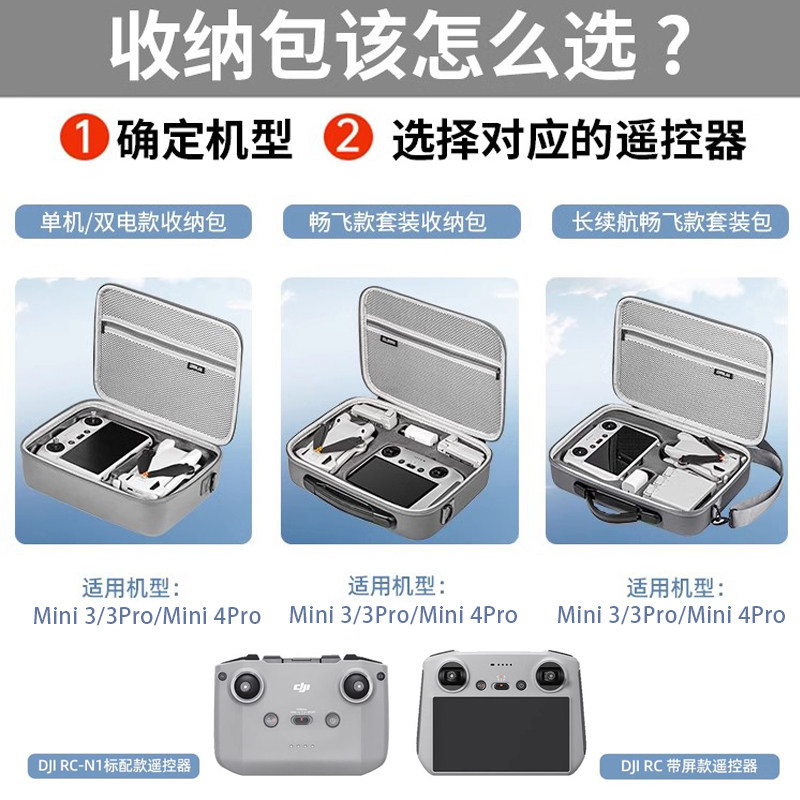 收纳包该怎么选？

1 确定机型 2 选择对应的遥控器

单机/双电款收纳包

畅飞款套装收纳包

长续航畅飞款套装包

适用机型：
Mini 3/3Pro/Mini 4Pro

适用机型：
Mini 3/3Pro/Mini 4Pro

适用机型：
Mini 3/3Pro/Mini 4Pro

dji

DJI RC-N1标配款遥控器

DJI RC 带屏款遥控器