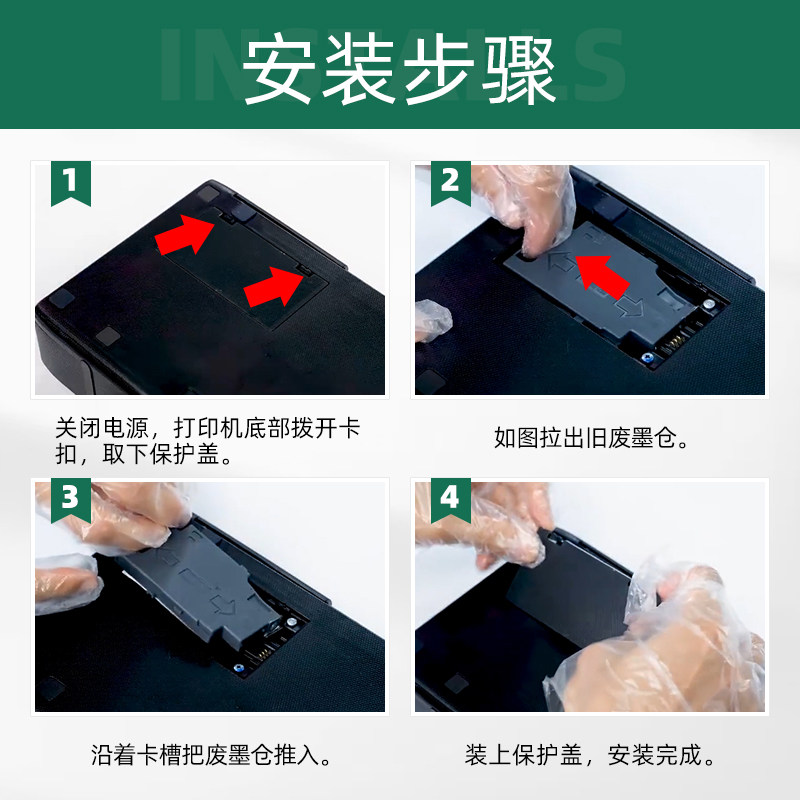 INSTALLS
安装步骤

1

关闭电源，打印机底部拨开卡扣，取下保护盖。

2

如图拉出旧废墨仓。

3

沿着卡槽把废墨仓推入。

4

装上保护盖，安装完成。