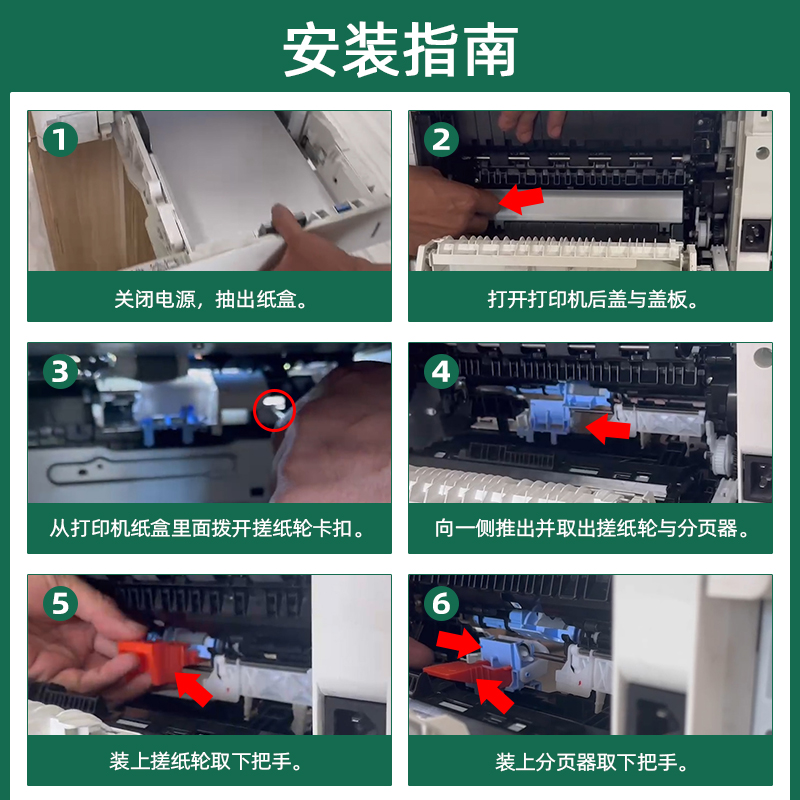 安装指南

1
关闭电源，抽出纸盒。

2
打开打印机后盖与盖板。

3
从打印机纸盒里面拨开搓纸轮卡扣。

4
向一侧推出并取出搓纸轮与分页器。

5
装上搓纸轮取下把手。

6
装上分页器取下把手。