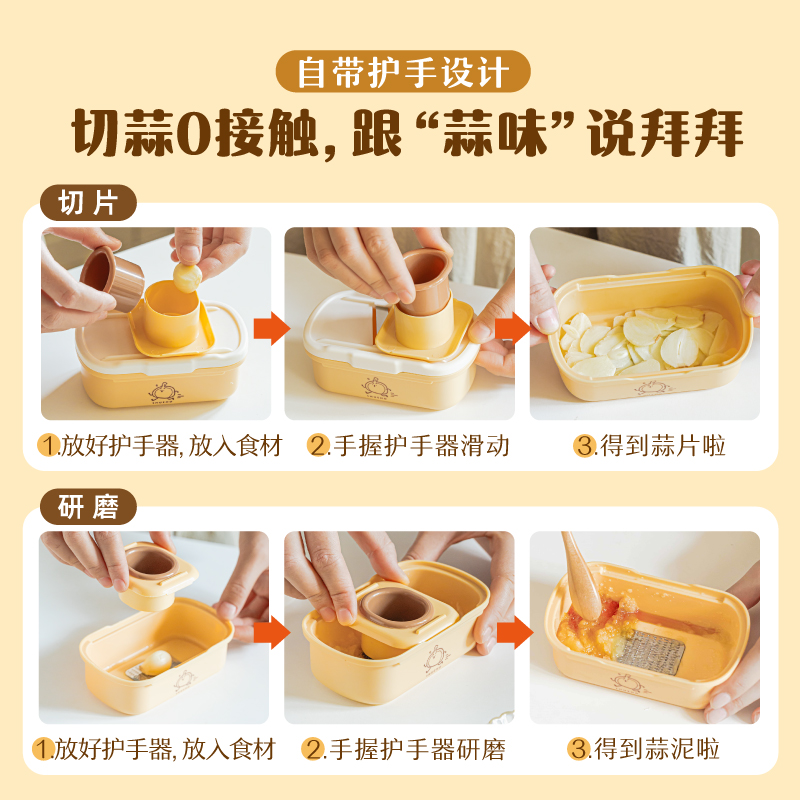 自带护手设计

切蒜0接触，跟“蒜味”说拜拜

切片

1.放好护手器，放入食材

2.手握护手器滑动

3.得到蒜片啦

研磨

1.放好护手器，放入食材

2.手握护手器研磨

3.得到蒜泥啦