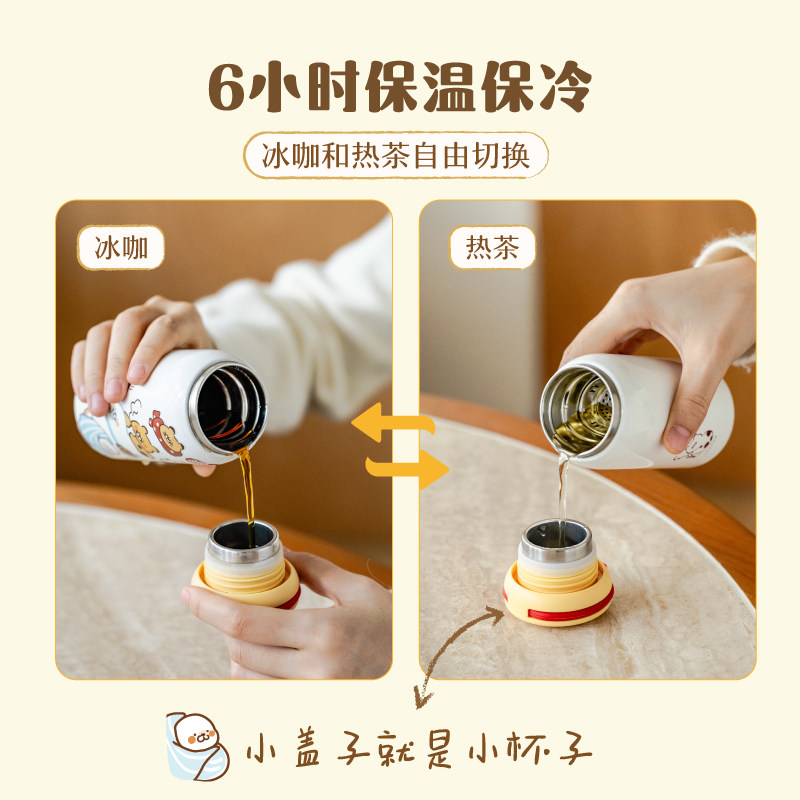 6小时保温保冷

冰咖和热茶自由切换

冰咖

热茶

小盖子就是小杯子