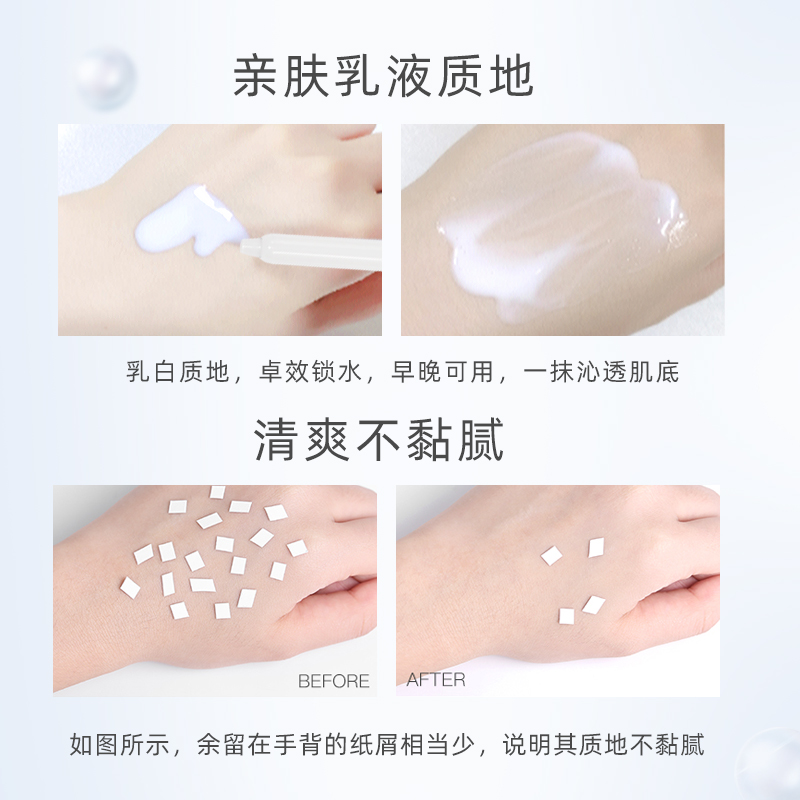 亲肤乳液质地

乳白质地，卓效锁水，早晚可用，一抹沁透肌底

清爽不黏腻

BEFORE

AFTER

如图所示，余留在手背的纸屑相当少，说明其质地不黏腻