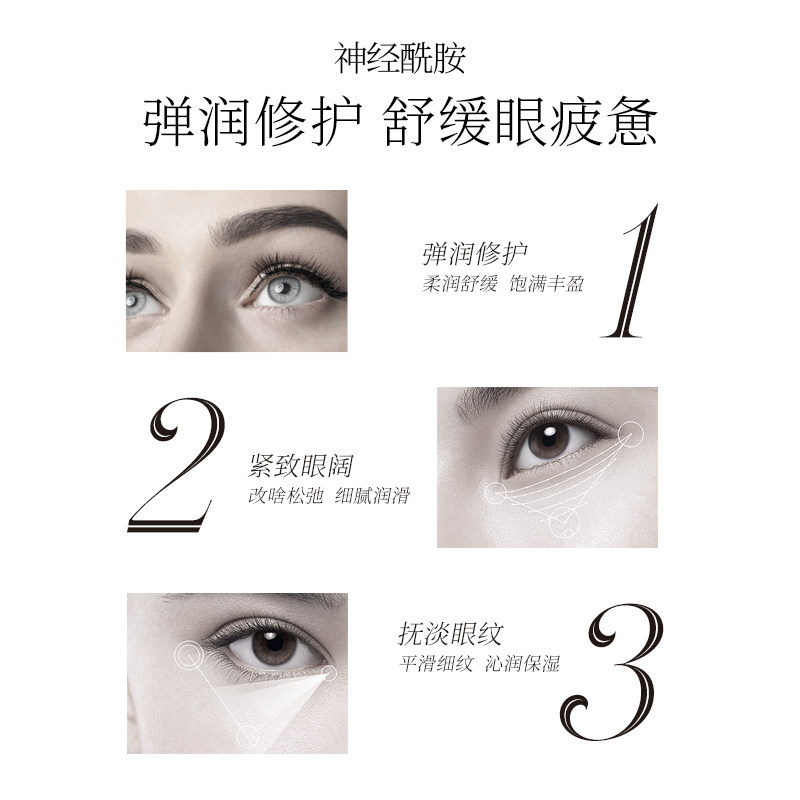 神经酰胺
弹润修护 舒缓眼疲惫

弹润修护
柔润舒缓 饱满丰盈
1

2
紧致眼阔
改啥松弛 细腻润滑

抚淡眼纹
平滑细纹 沁润保湿
3