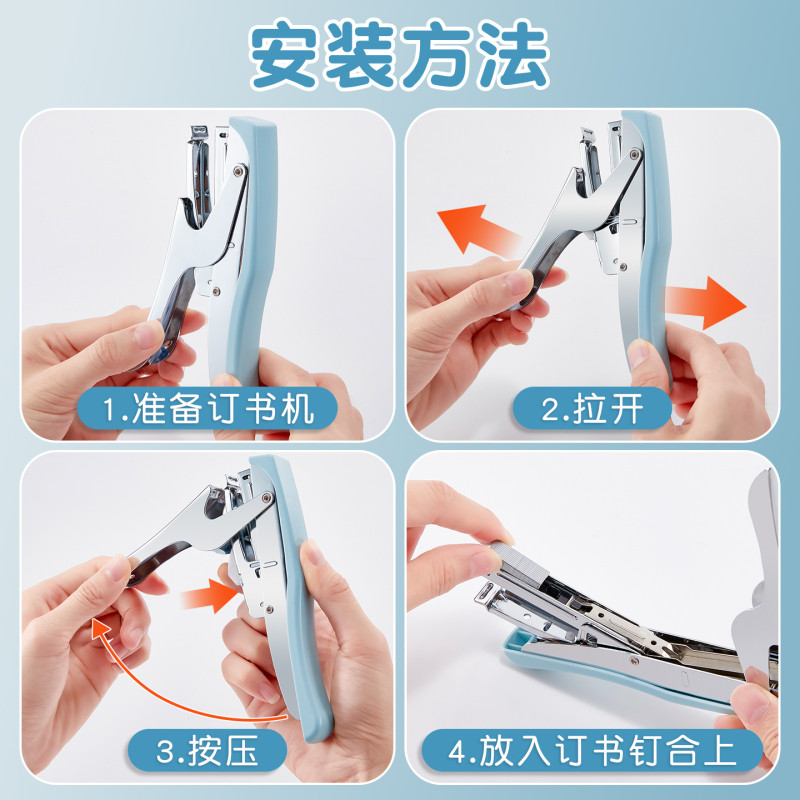 安装方法

1.准备订书机

2.拉开

3.按压

4.放入订书钉合上