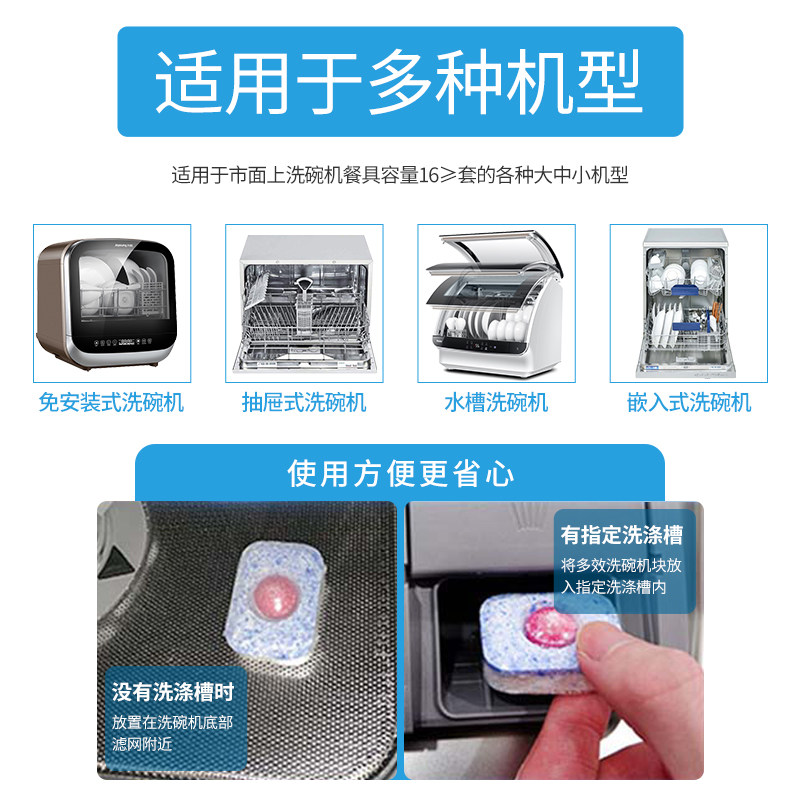 适用于多种机型

适用于市面上洗碗机餐具容量16≥套的各种大中小机型

免安装式洗碗机

抽屉式洗碗机

水槽洗碗机

嵌入式洗碗机

使用方便更省心

没有洗涤槽时

放置在洗碗机底部滤网附近

有指定洗涤槽

将多效洗碗机块放入指定洗涤槽内