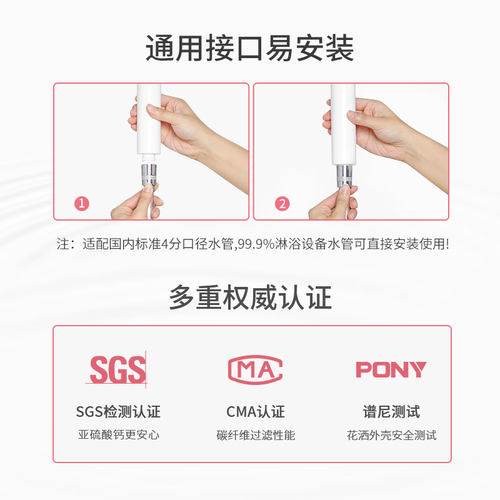 通用接口易安装

1

2

注：适配国内标准4分口径水管,99.9%淋浴设备水管可直接安装使用!

多重权威认证

SGS

SGS检测认证

亚硫酸钙更安心

CMA

CMA认证

碳纤维过滤性能

PONY

谱尼测试

花洒外壳安全测试