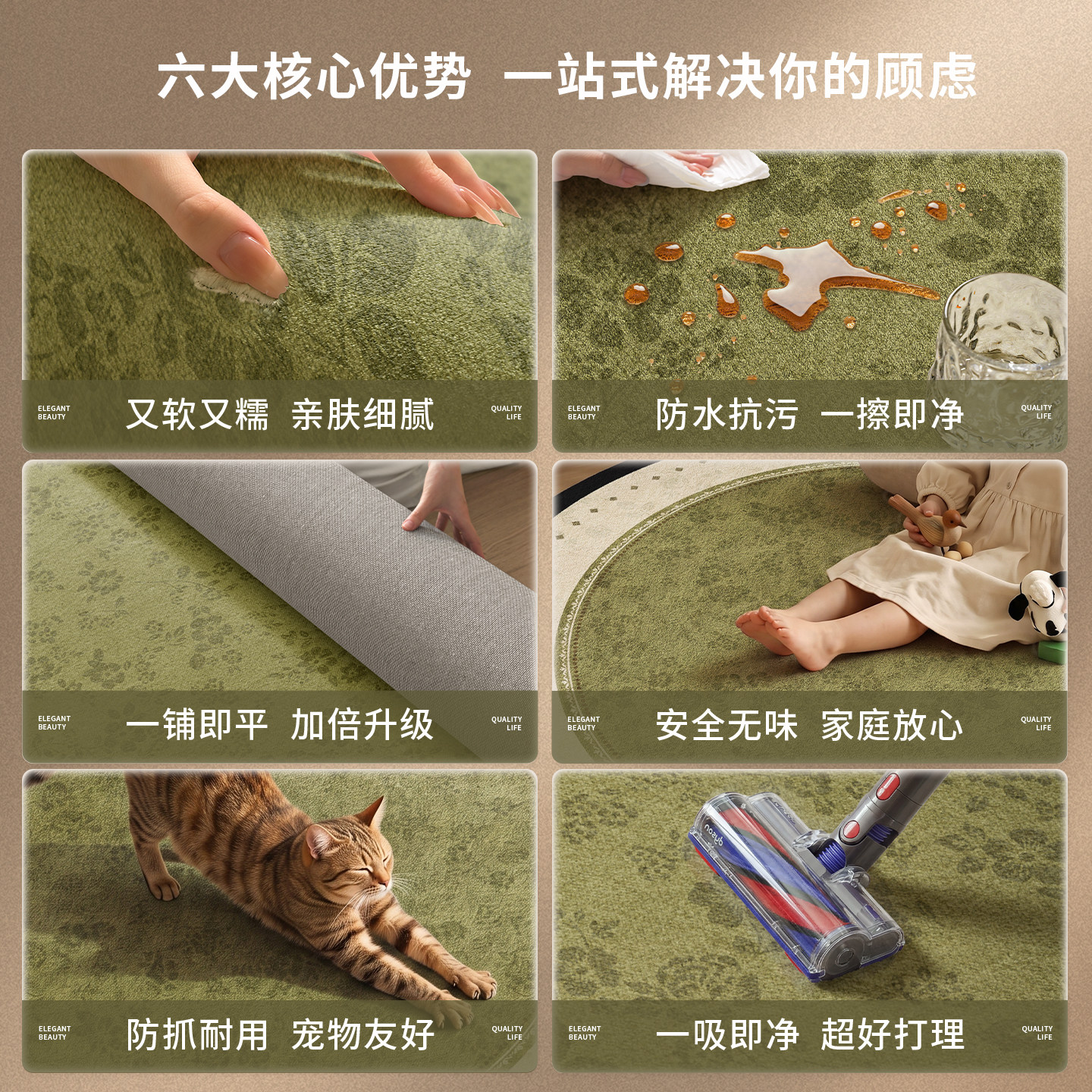 六大核心优势 一站式解决你的顾虑

ELEGANT
BEAUTY
又软又糯 亲肤细腻
QUALITY
LIFE

ELEGANT
BEAUTY
防水抗污 一擦即净
QUALITY
LIFE

ELEGANT
BEAUTY
一铺即平 加倍升级
QUALITY
LIFE

ELEGANT
BEAUTY
安全无味 家庭放心
QUALITY
LIFE

ELEGANT
BEAUTY
防抓耐用 宠物友好
QUALITY
LIFE

ELEGANT
BEAUTY
一吸即净 超好打理
QUALITY
LIFE