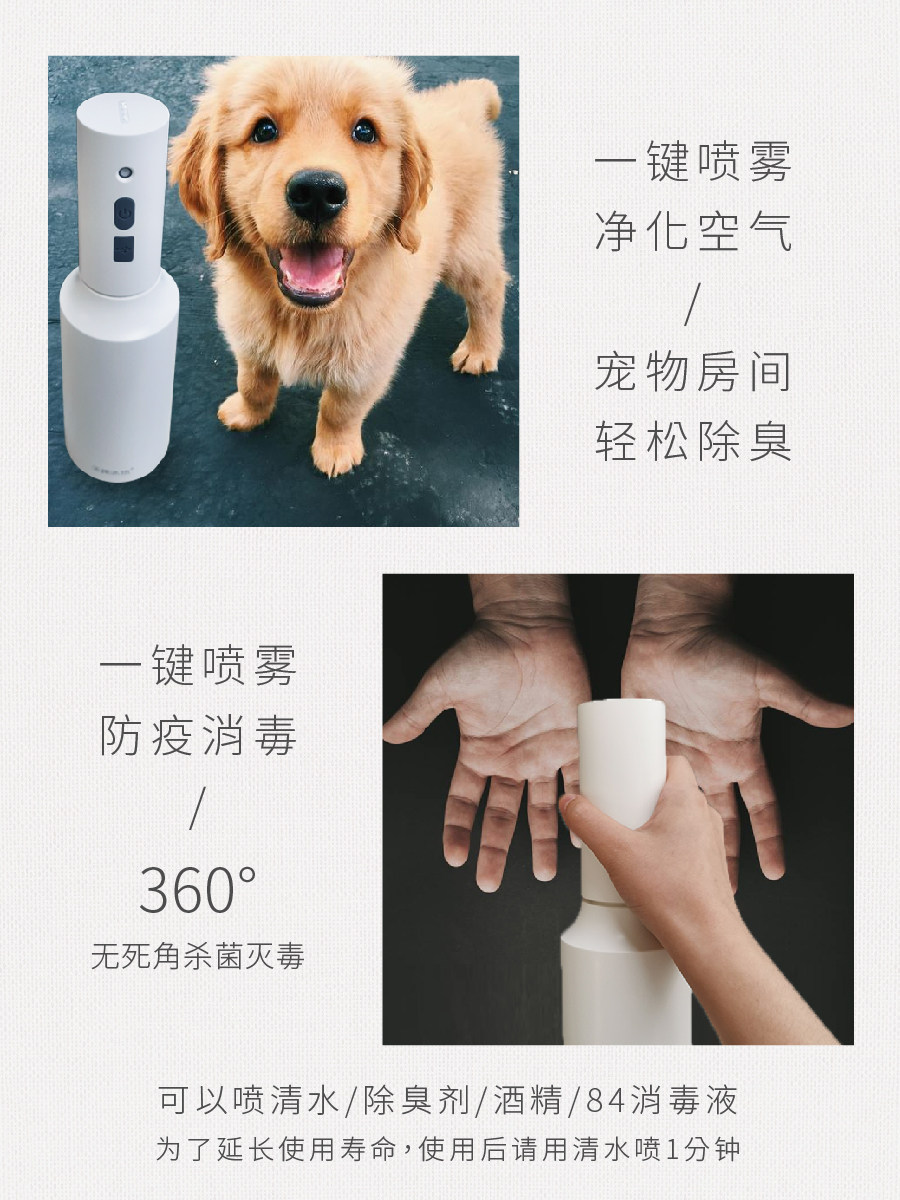 一键喷雾
净化空气
/
宠物房间
轻松除臭

一键喷雾
防疫消毒
/
360°
无死角杀菌灭毒

可以喷清水/除臭剂/酒精/84消毒液
为了延长使用寿命，使用后请用清水喷1分钟