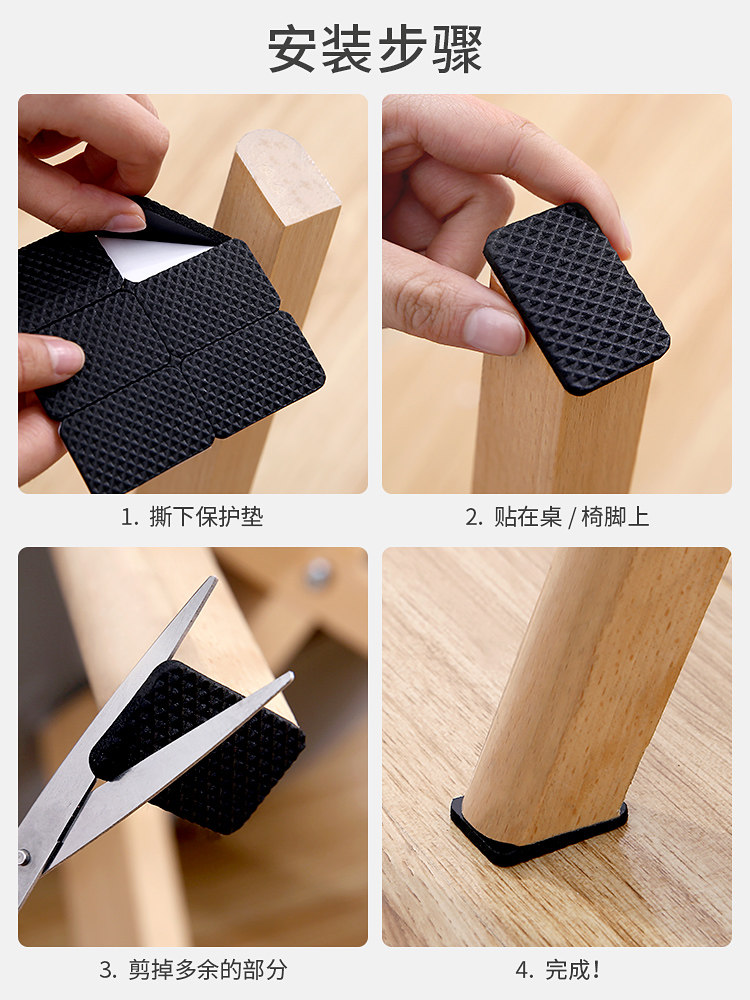 安装步骤

1. 撕下保护垫

2. 贴在桌 / 椅脚上

3. 剪掉多余的部分

4. 完成!