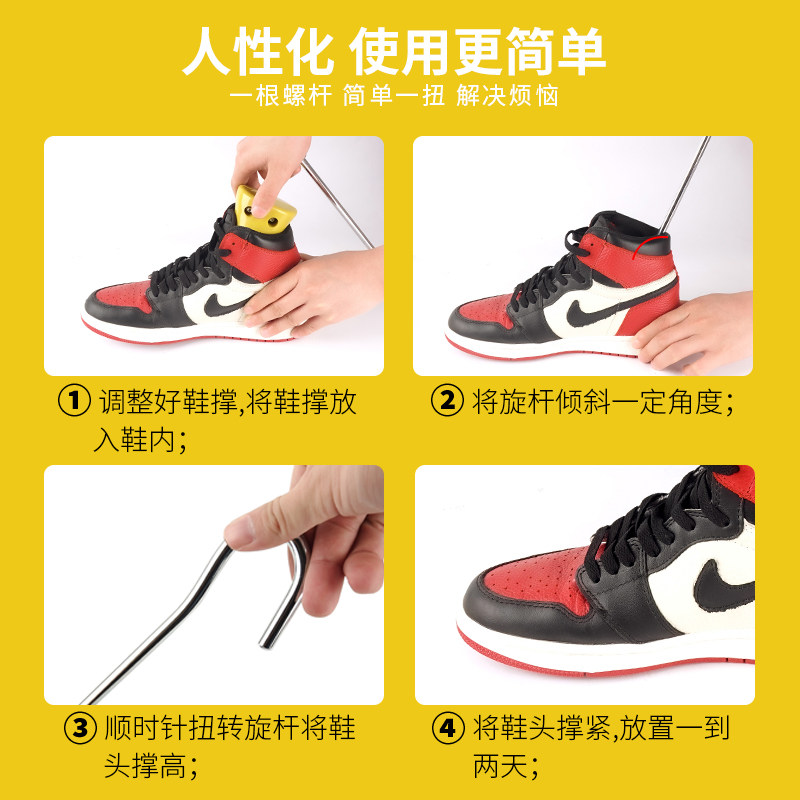 人性化 使用更简单

一根螺杆 简单一扭 解决烦恼

① 调整好鞋撑,将鞋撑放入鞋内;

② 将旋杆倾斜一定角度;

③ 顺时针扭转旋杆将鞋头撑高;

④ 将鞋头撑紧,放置一到两天;