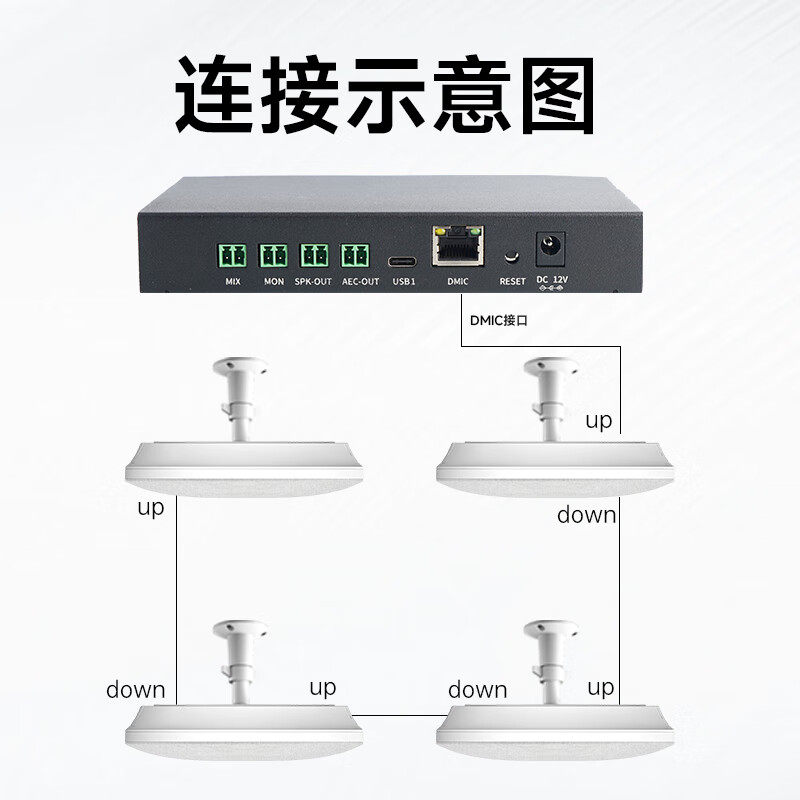 连接示意图

MIX MON SPK-OUT AEC-OUT USB1 DMIC RESET DC 12V

DMIC接口

up

up

down

down

up

down

up