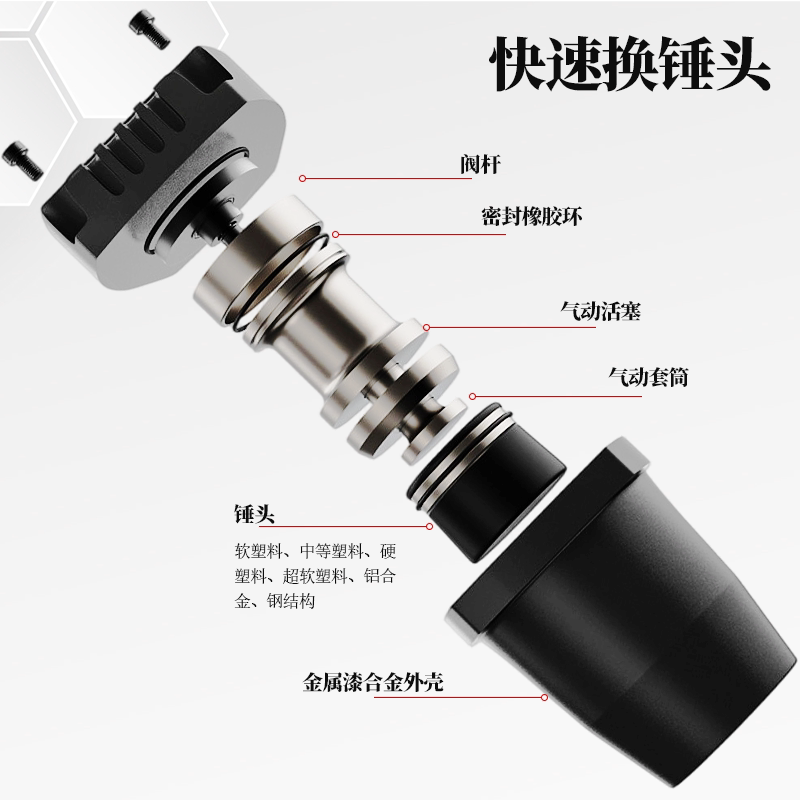 快速换锤头

阀杆

密封橡胶环

气动活塞

气动套筒

锤头

软塑料、中等塑料、硬塑料、超软塑料、铝合金、钢结构

金属漆合金外壳