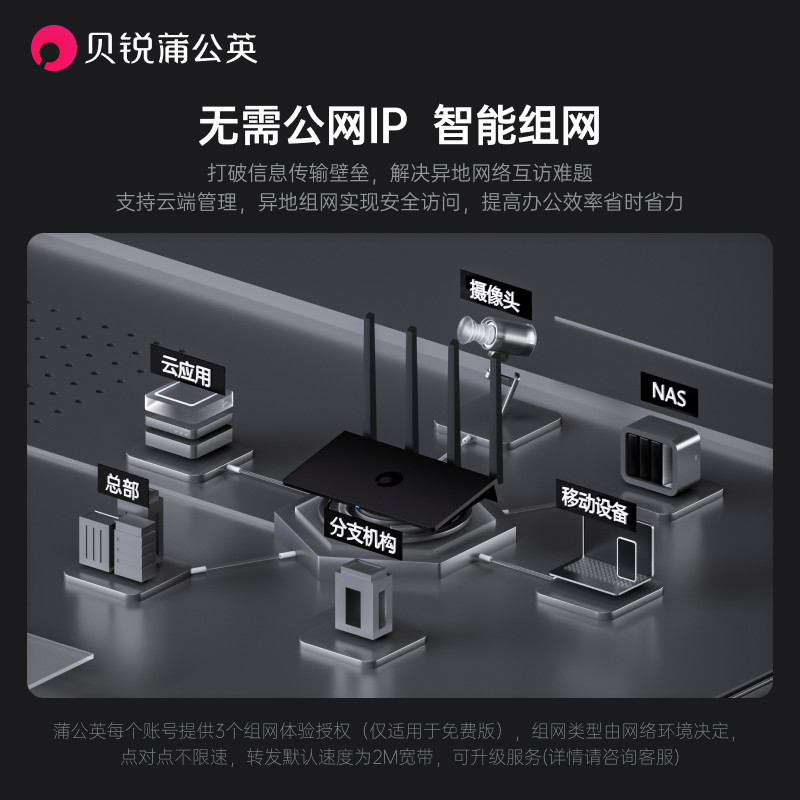 贝锐蒲公英

无需公网IP 智能组网

打破信息传输壁垒，解决异地网络互访难题
支持云端管理，异地组网实现安全访问，提高办公效率省时省力

摄像头

云应用

NAS

总部

移动设备

分支机构

蒲公英每个账号提供3个组网体验授权（仅适用于免费版），组网类型由网络环境决定，点对点不限速，转发默认速度为2M宽带，可升级服务(详情请咨询客服)