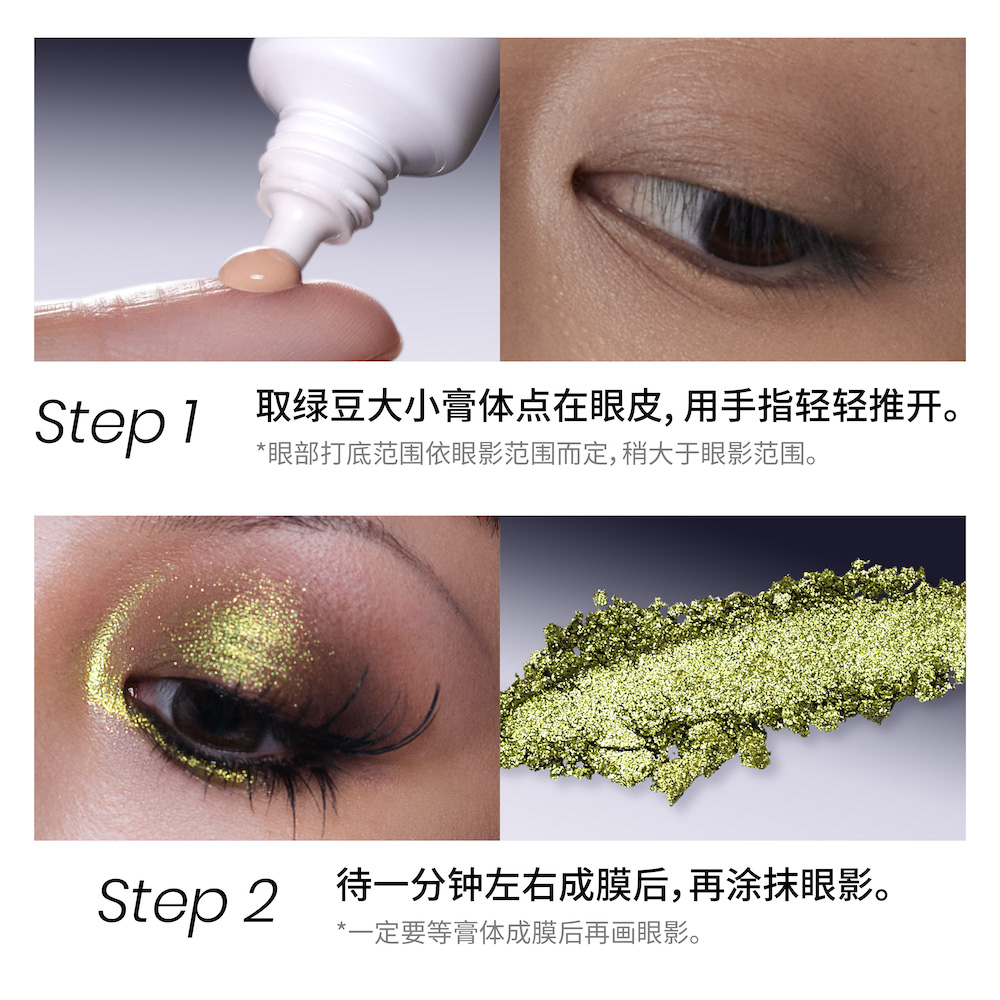 Step 1 取绿豆大小膏体点在眼皮，用手指轻轻推开。

*眼部打底范围依眼影范围而定，稍大于眼影范围。

Step 2 待一分钟左右成膜后，再涂抹眼影。

*一定要等膏体成膜后再画眼影。