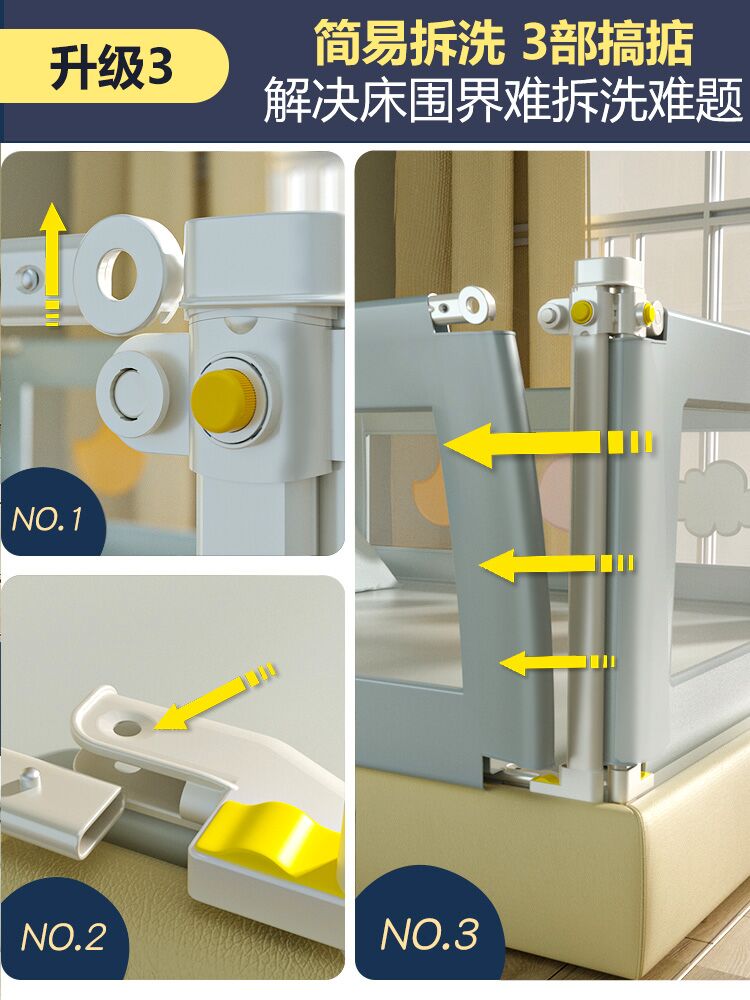 升级3

简易拆洗 3部搞掂
解决床围界难拆洗难题

NO.1

NO.2

NO.3