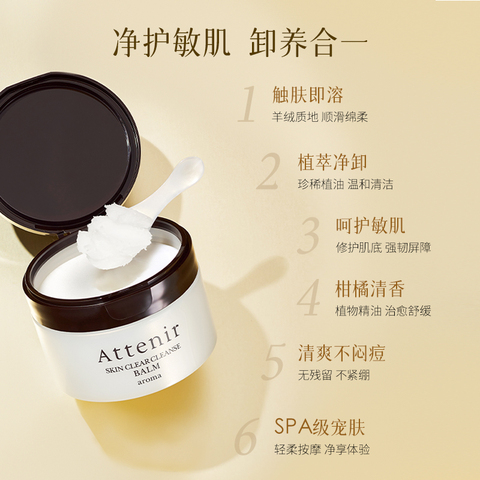 净护敏肌 卸养合一

1 触肤即溶
羊绒质地 顺滑绵柔

2 植萃净卸
珍稀植油 温和清洁

3 呵护敏肌
修护肌底 强韧屏障

4 柑橘清香
植物精油 治愈舒缓

5 清爽不闷痘
无残留 不紧绷

6 SPA级宠肤
轻柔按摩 净享体验

Attenir
SKIN CLEAR CLEANSE
BALM
aroma