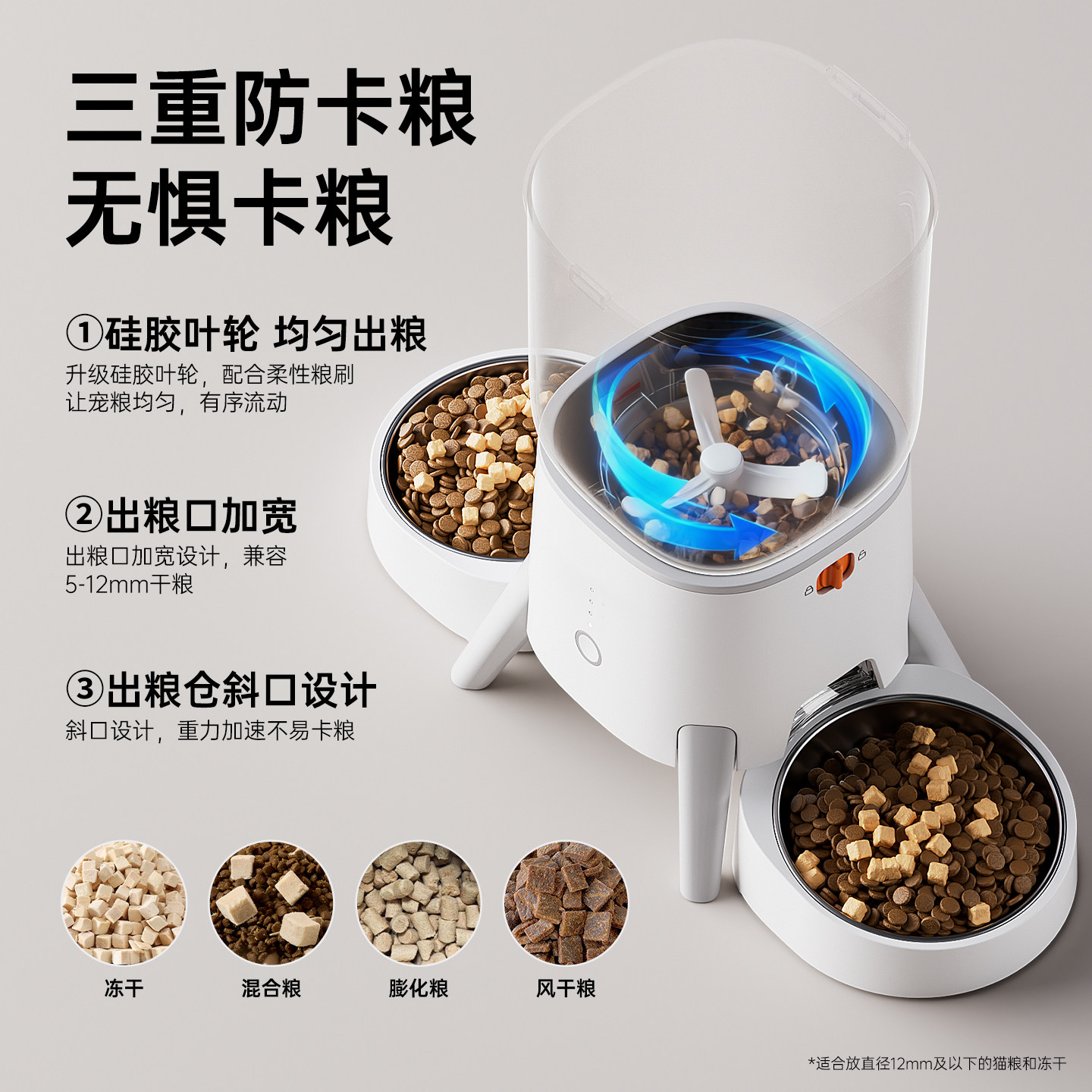 三重防卡粮
无惧卡粮

①硅胶叶轮 均匀出粮
升级硅胶叶轮，配合柔性粮刷
让宠粮均匀，有序流动

②出粮口加宽
出粮口加宽设计，兼容
5-12mm干粮

③出粮仓斜口设计
斜口设计，重力加速不易卡粮

冻干
混合粮
膨化粮
风干粮

*适合放直径12mm及以下的猫粮和冻干