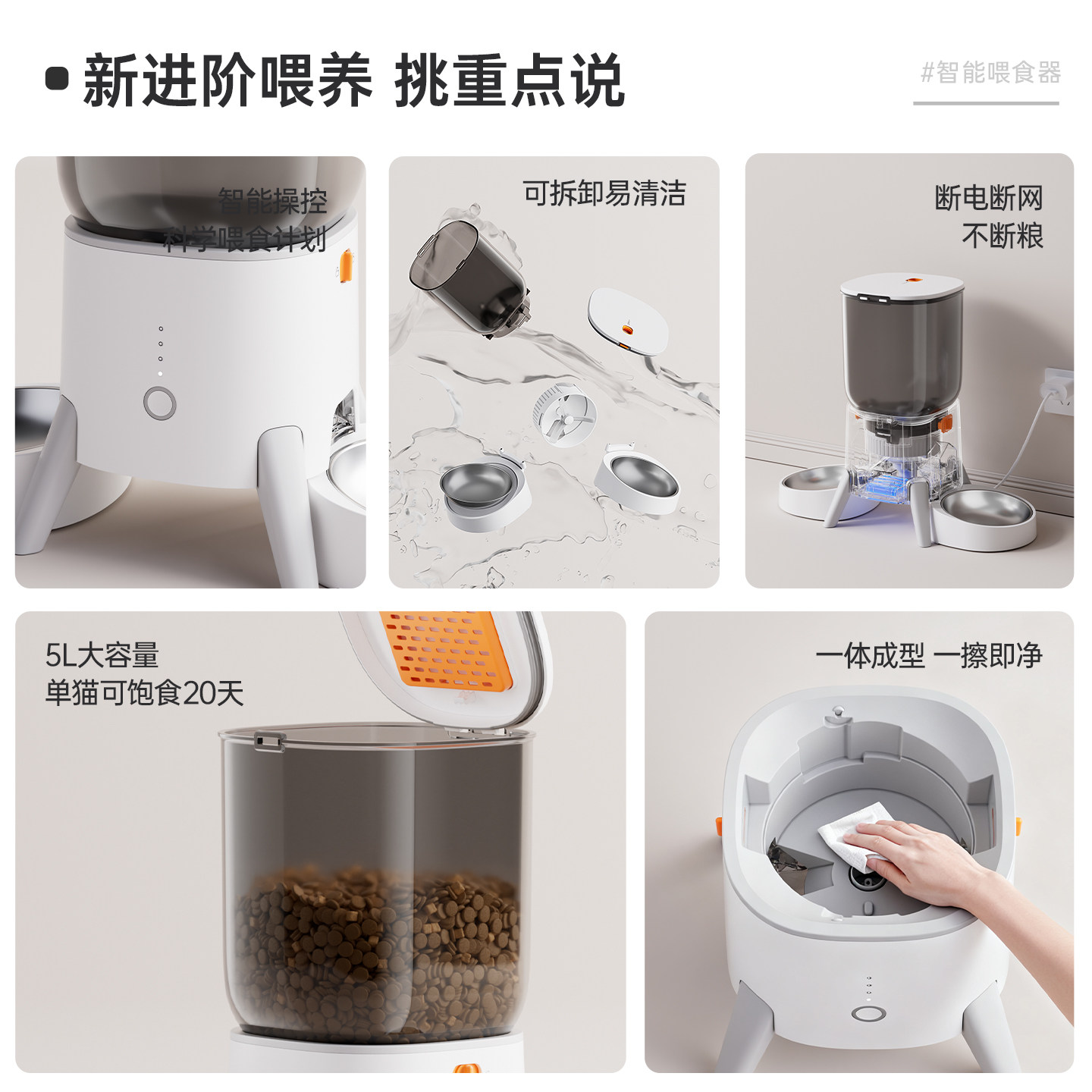 新进阶喂养 挑重点说

#智能喂食器

智能操控
科学喂食计划

可拆卸易清洁

断电断网
不断粮

5L大容量
单猫可饱食20天

一体成型 一擦即净