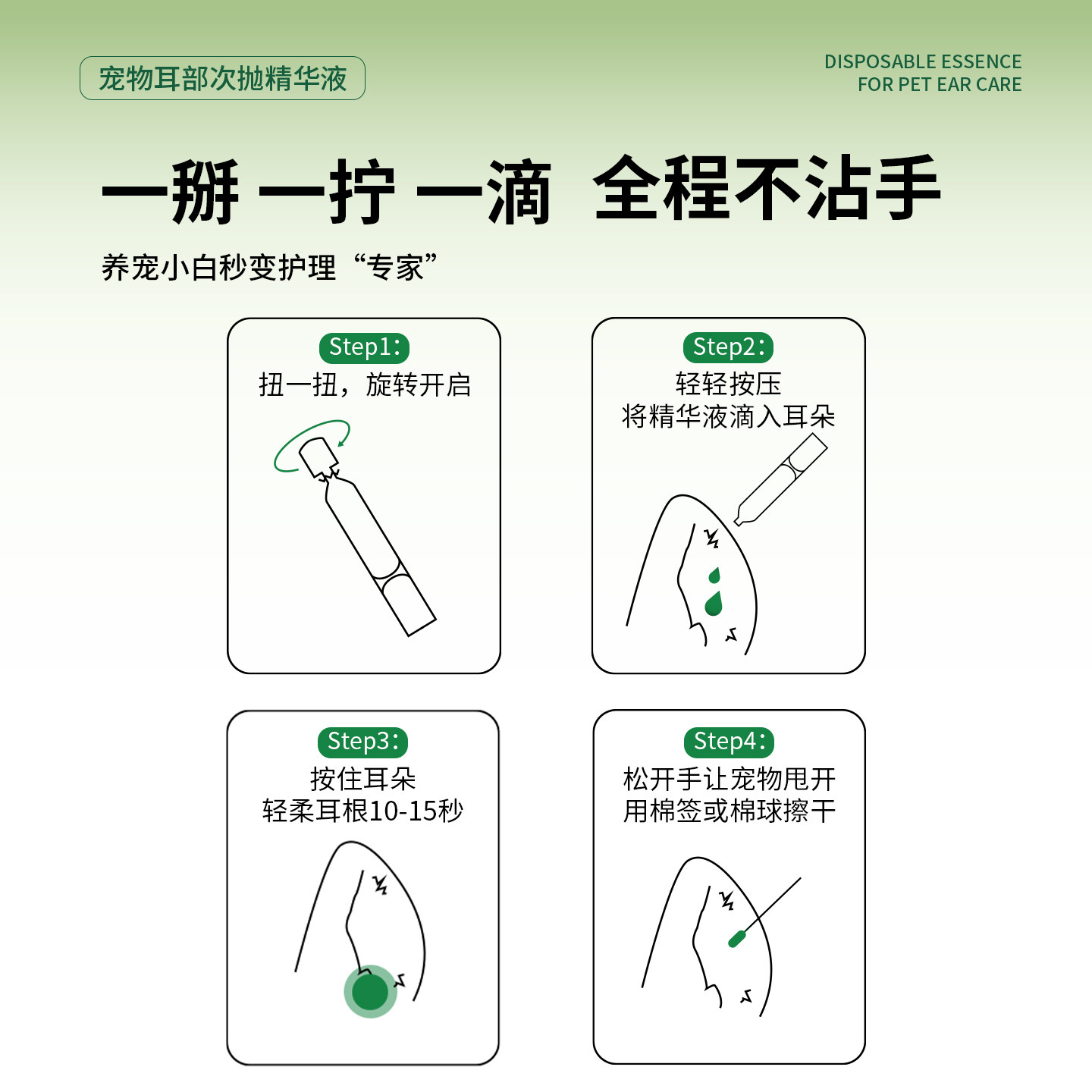 宠物耳部次抛精华液

DISPOSABLE ESSENCE
FOR PET EAR CARE

一掰 一拧 一滴 全程不沾手

养宠小白秒变护理“专家”

Step1:
扭一扭，旋转开启

Step2:
轻轻按压
将精华液滴入耳朵

Step3:
按住耳朵
轻柔耳根10-15秒

Step4:
松开手让宠物甩开
用棉签或棉球擦干