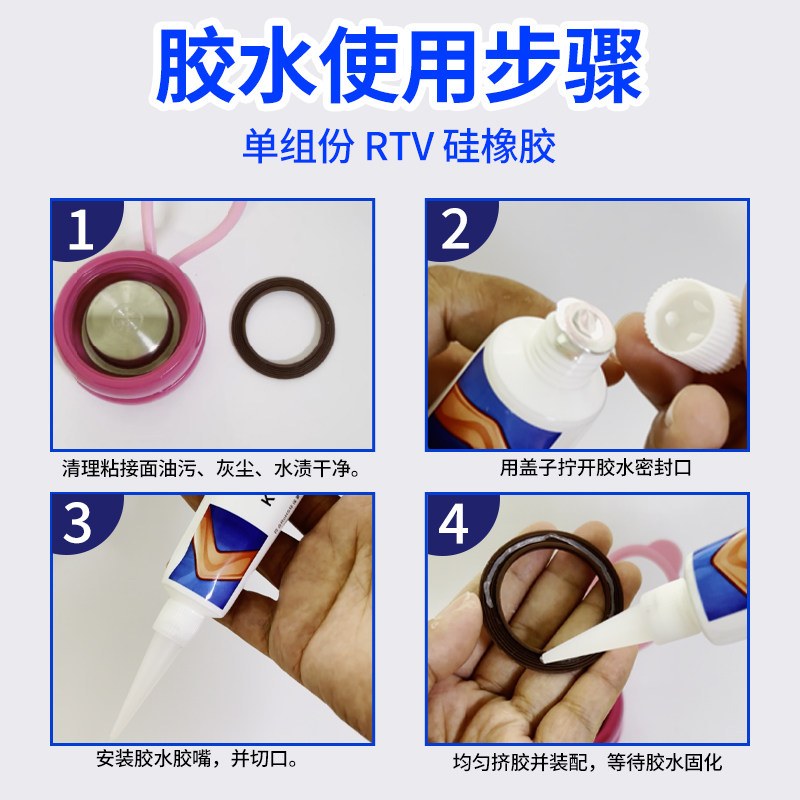 胶水使用步骤

单组份 RTV 硅橡胶

1

清理粘接面油污、灰尘、水渍干净。

2

用盖子拧开胶水密封口

3

安装胶水胶嘴，并切口。

4

均匀挤胶并装配，等待胶水固化