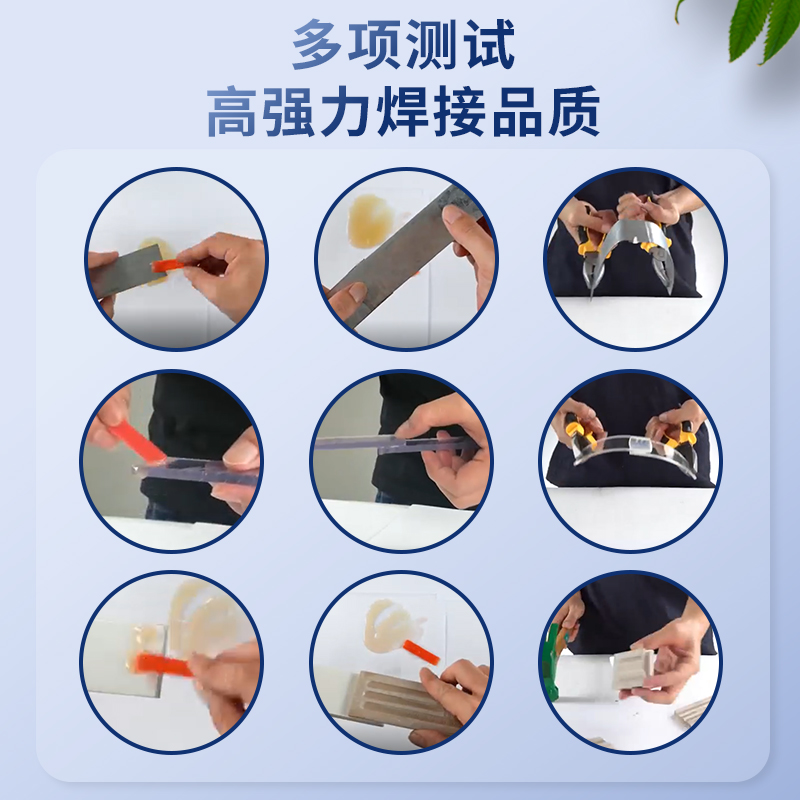 多项测试
高强力焊接品质