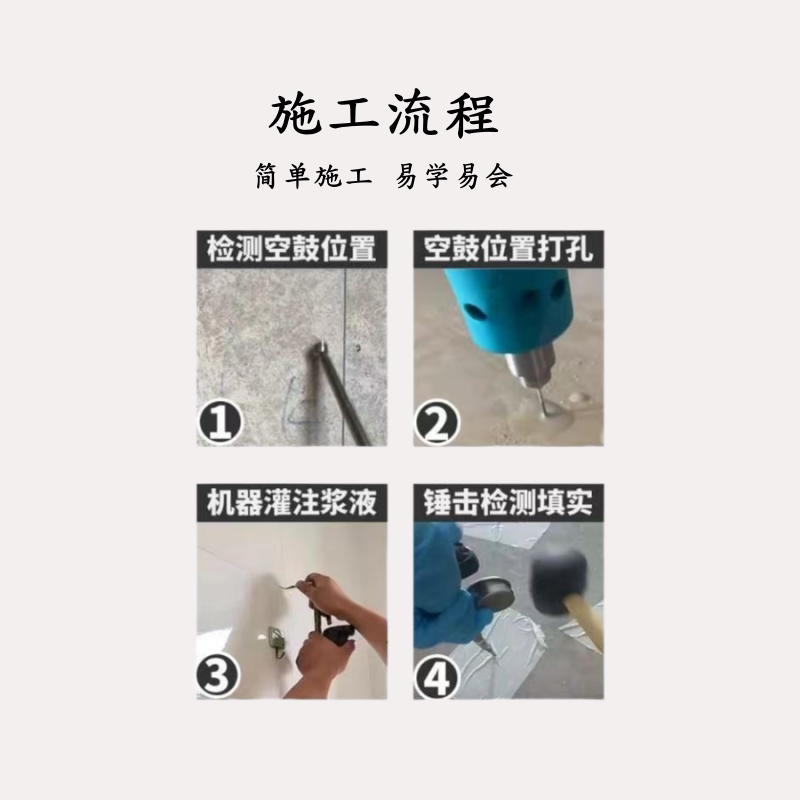 施工流程

简单施工 易学易会

检测空鼓位置

1

空鼓位置打孔

2

机器灌注浆液

3

锤击检测填实

4