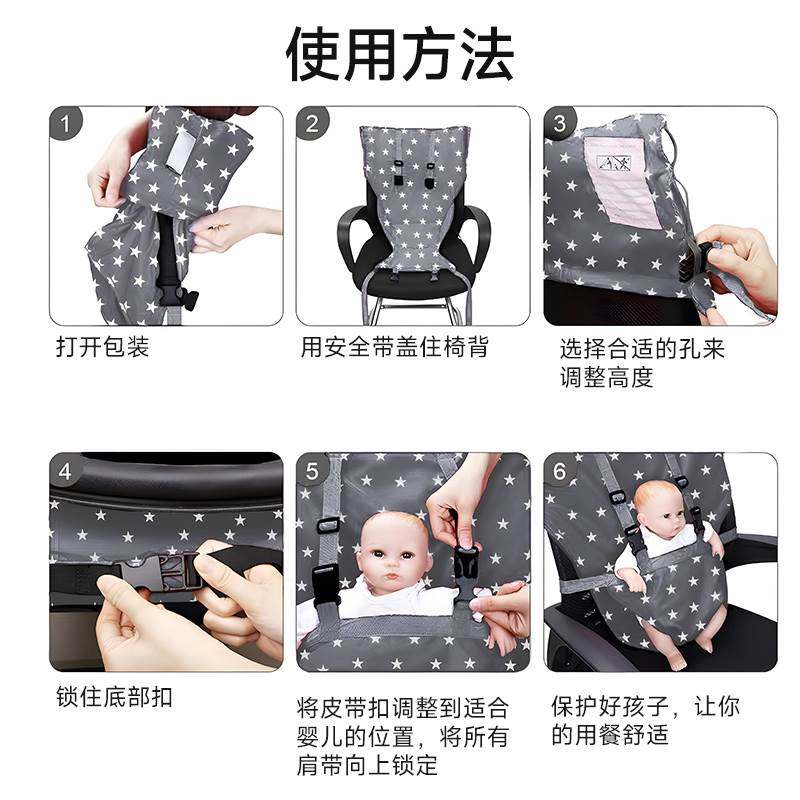 使用方法

1
打开包装

2
用安全带盖住椅背

3
选择合适的孔来调整高度

4
锁住底部扣

5
将皮带扣调整到适合婴儿的位置，将所有肩带向上锁定

6
保护好孩子，让你的用餐舒适