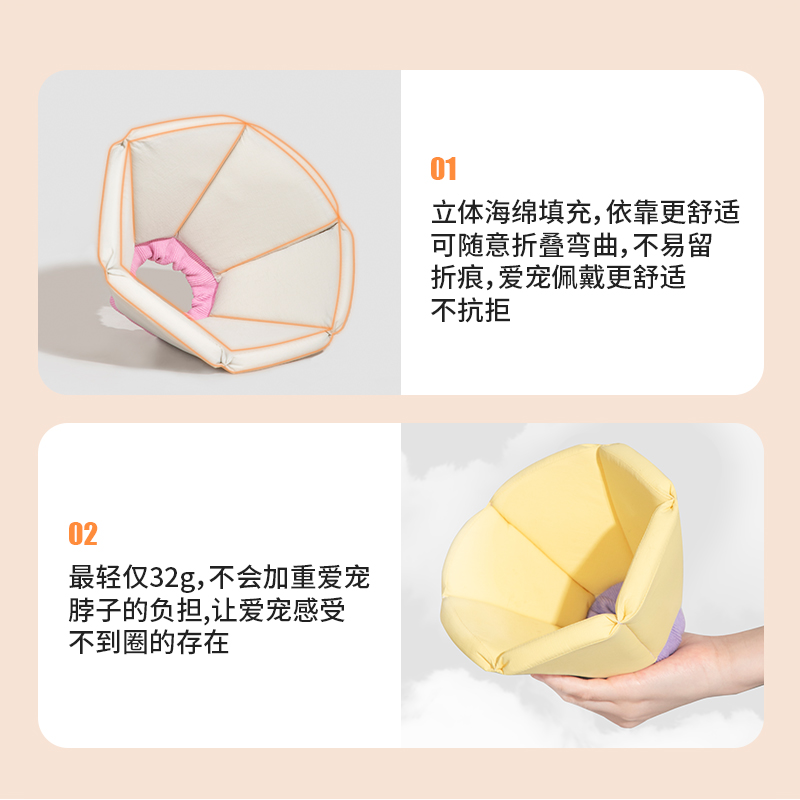 01

立体海绵填充，依靠更舒适可随意折叠弯曲，不易留折痕，爱宠佩戴更舒适不抗拒

02

最轻仅32g，不会加重爱宠脖子的负担，让爱宠感受不到圈的存在