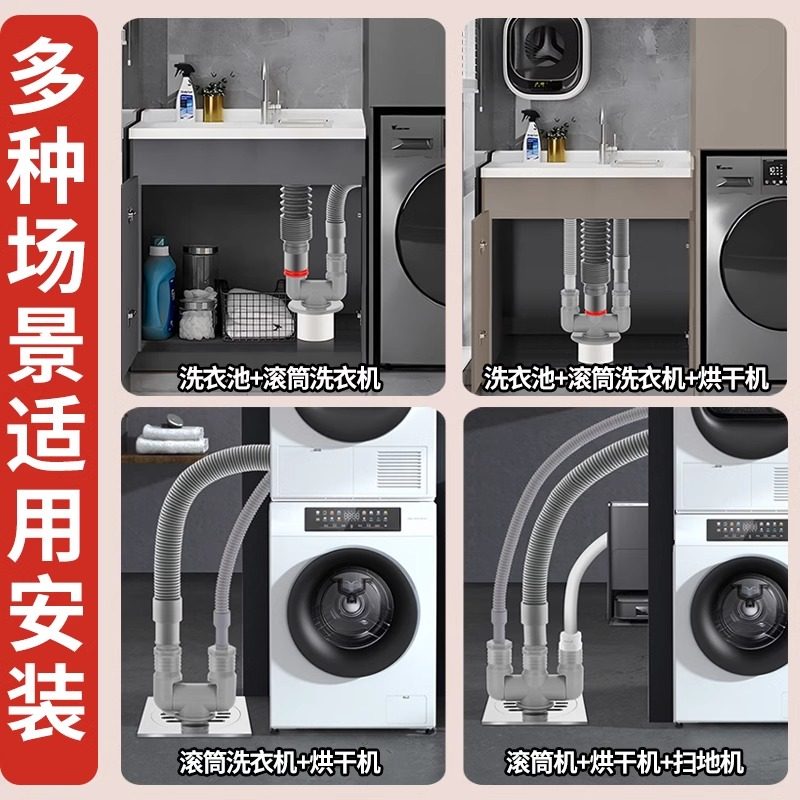 多种场景适用安装

洗衣池+滚筒洗衣机

洗衣池+滚筒洗衣机+烘干机

滚筒洗衣机+烘干机

滚筒机+烘干机+扫地机