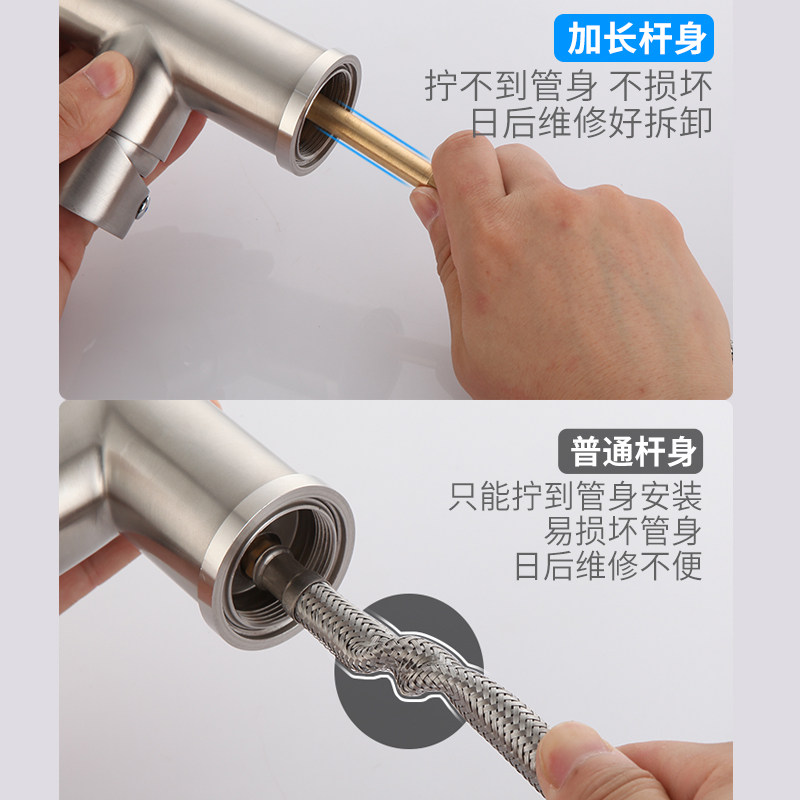 加长杆身

拧不到管身 不损坏
日后维修好拆卸

普通杆身

只能拧到管身安装
易损坏管身
日后维修不便