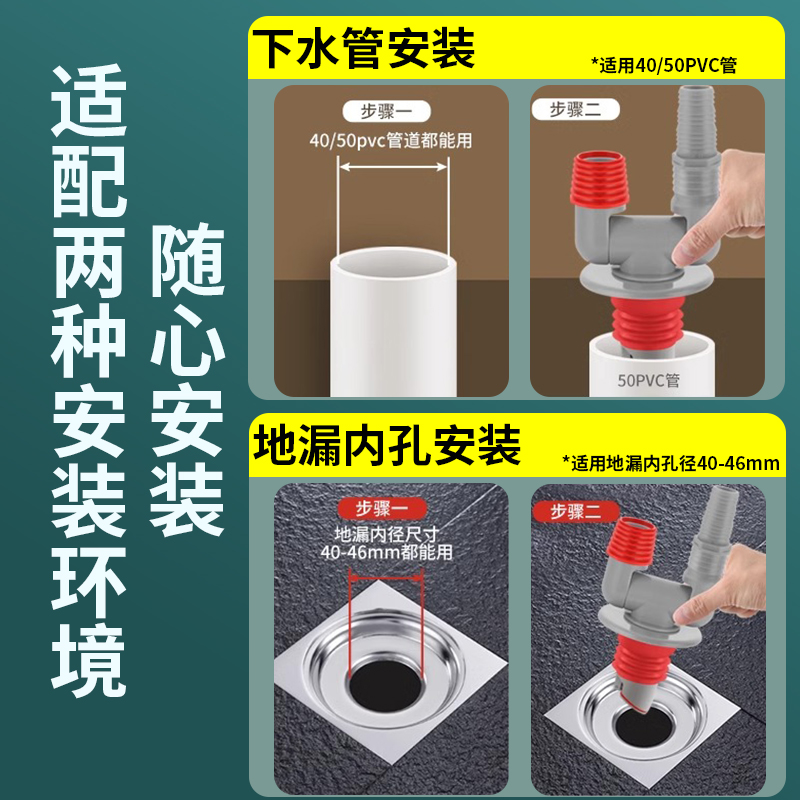 适配两种安装环境

随心安装

下水管安装

*适用40/50PVC管

步骤一

40/50pvc管道都能用

步骤二

50PVC管

地漏内孔安装

*适用地漏内孔径40-46mm

步骤一

地漏内径尺寸
40-46mm都能用

步骤二