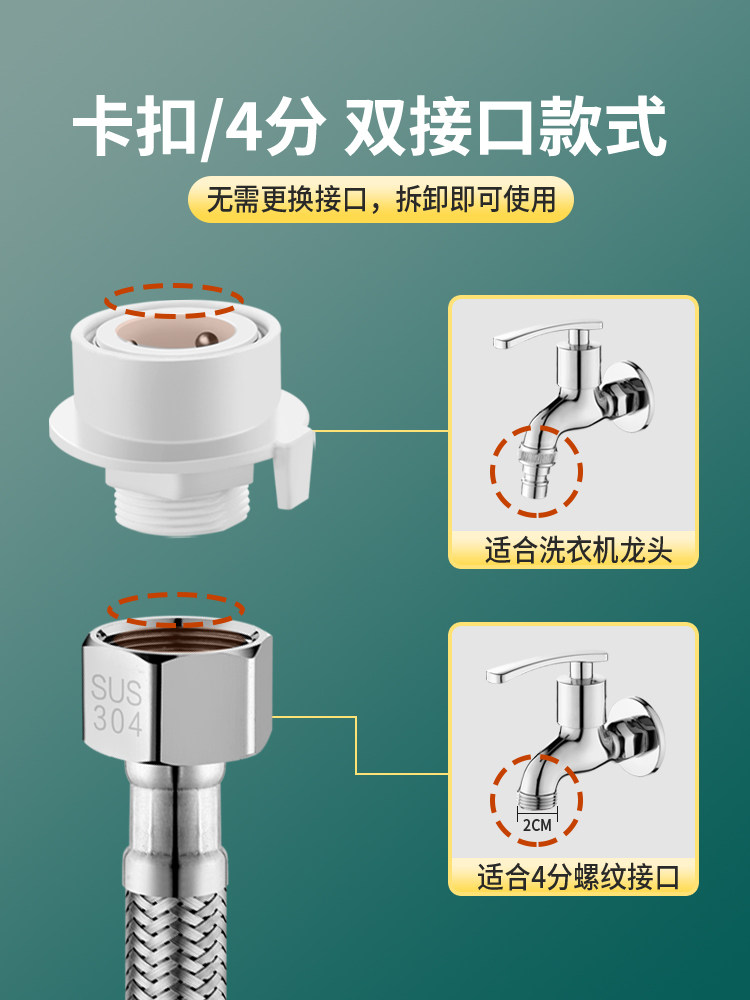 卡扣/4分 双接口款式

无需更换接口，拆卸即可使用

适合洗衣机龙头

SUS
304

2CM

适合4分螺纹接口