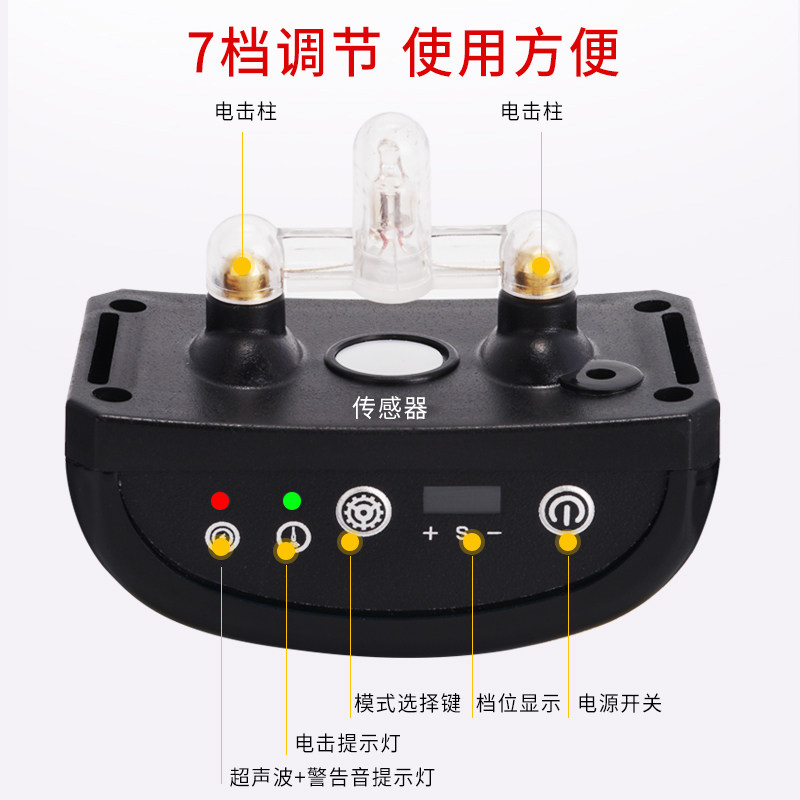 7档调节 使用方便

电击柱

电击柱

传感器

+ S −

模式选择键 档位显示 电源开关

电击提示灯

超声波+警告音提示灯