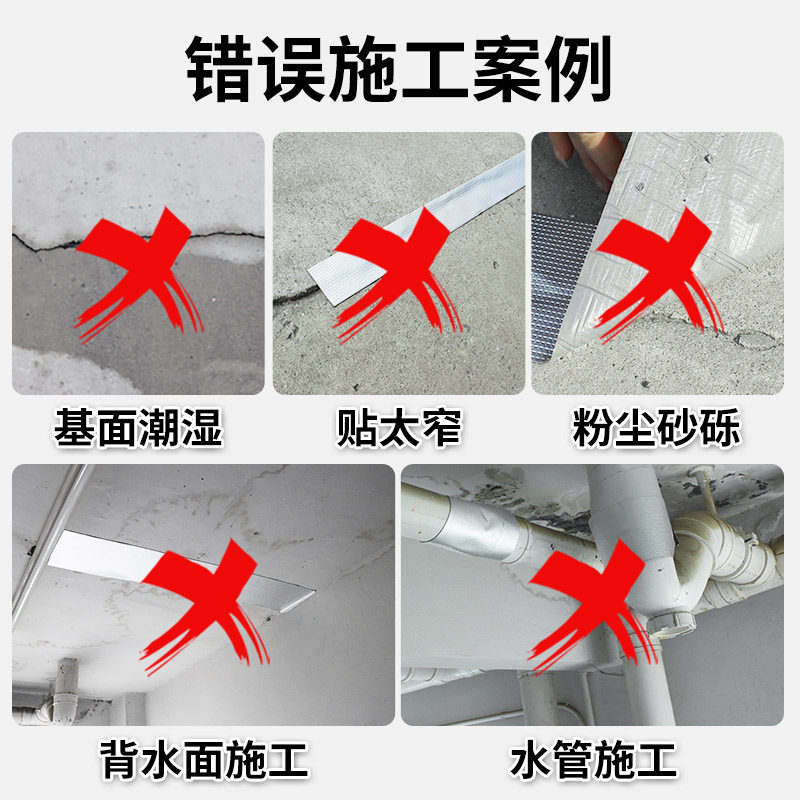 错误施工案例

基面潮湿

贴太窄

粉尘砂砾

背水面施工

水管施工