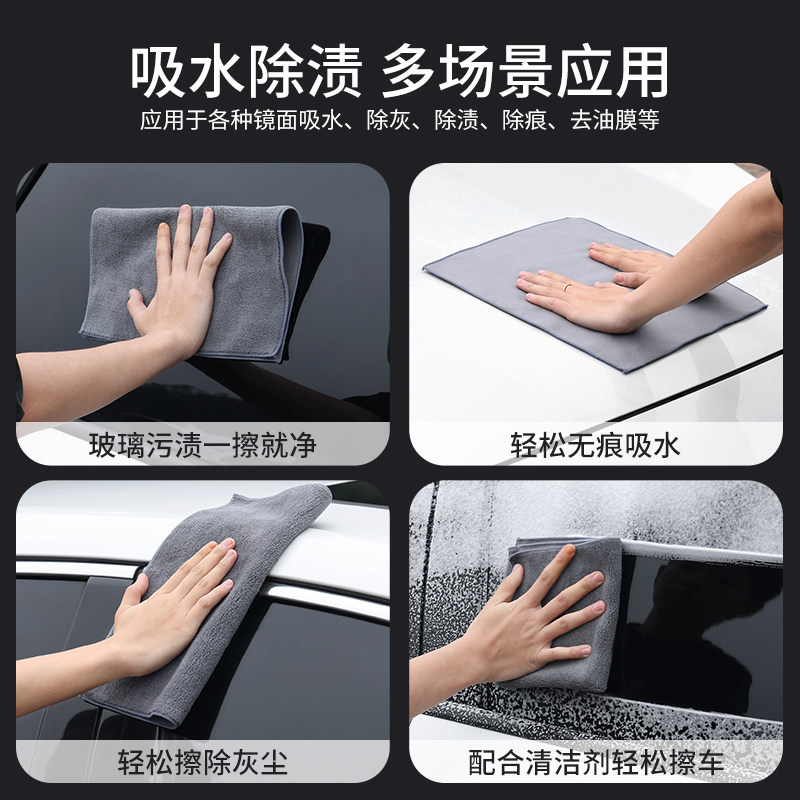 吸水除渍 多场景应用
应用于各种镜面吸水、除灰、除渍、除痕、去油膜等

玻璃污渍一擦就净

轻松无痕吸水

轻松擦除灰尘

配合清洁剂轻松擦车