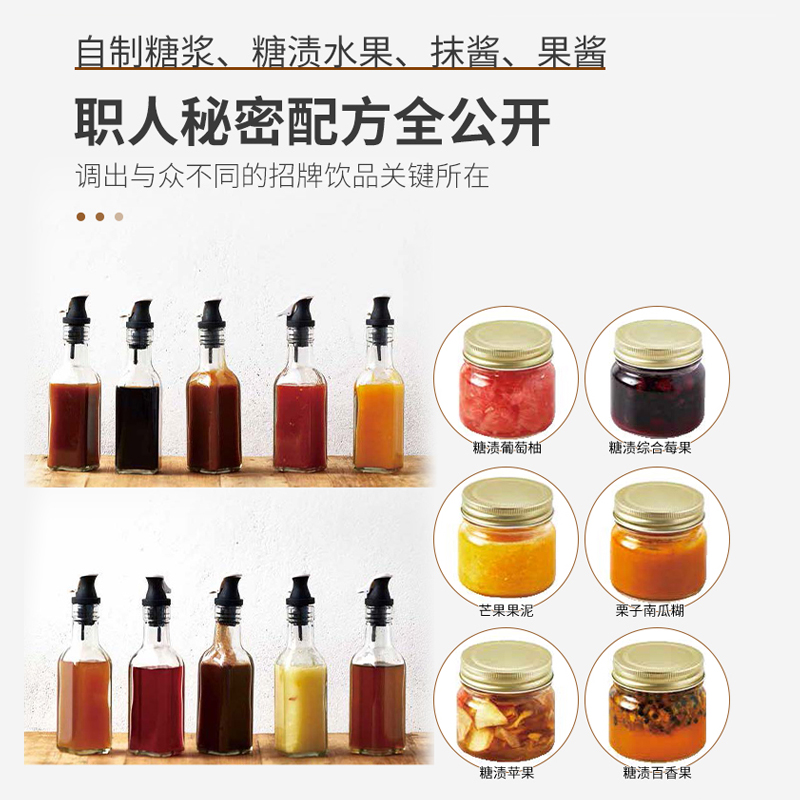 自制糖浆、糖渍水果、抹酱、果酱

职人秘密配方全公开

调出与众不同的招牌饮品关键所在

糖渍葡萄柚

糖渍综合莓果

芒果果泥

栗子南瓜糊

糖渍苹果

糖渍百香果