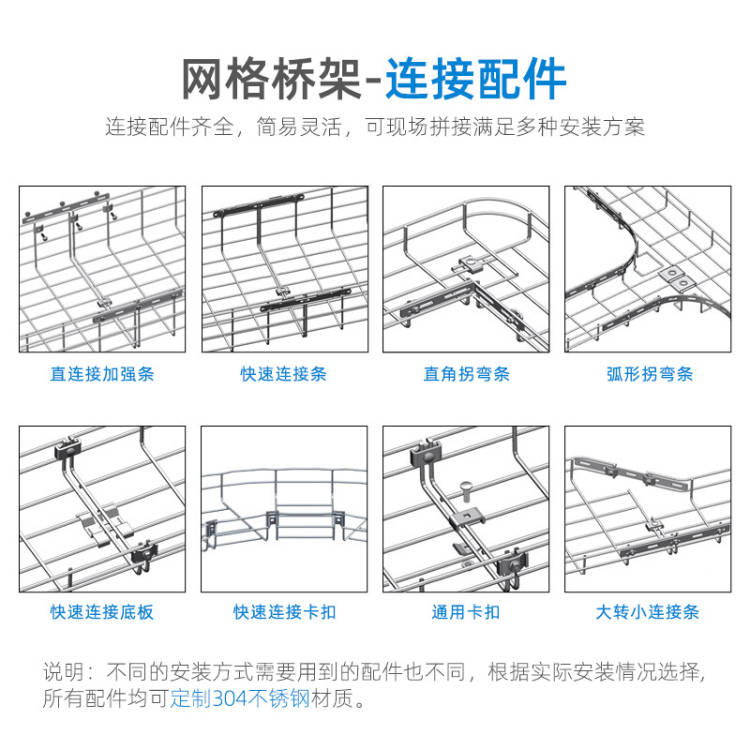 网格桥架-连接配件

连接配件齐全，简易灵活，可现场拼接满足多种安装方案

直连接加强条

快速连接条

直角拐弯条

弧形拐弯条

快速连接底板

快速连接卡扣

通用卡扣

大转小连接条

说明：不同的安装方式需要用到的配件也不同，根据实际安装情况选择，所有配件均可定制304不锈钢材质。