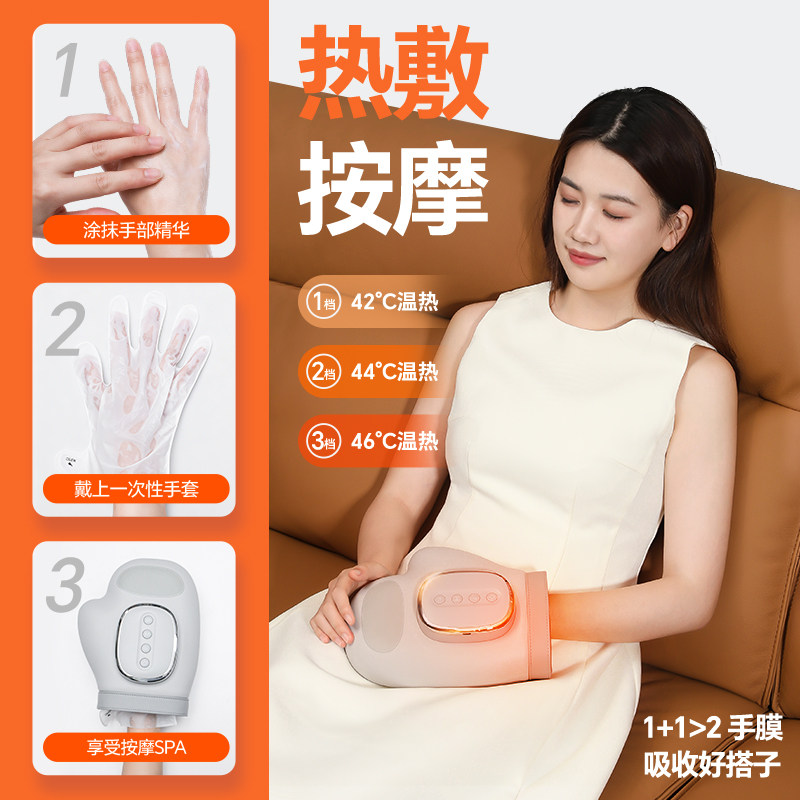 1
涂抹手部精华

2
戴上一次性手套

3
享受按摩SPA

热敷
按摩

①档 42°C温热
②档 44°C温热
③档 46°C温热

1+1>2 手膜
吸收好搭子