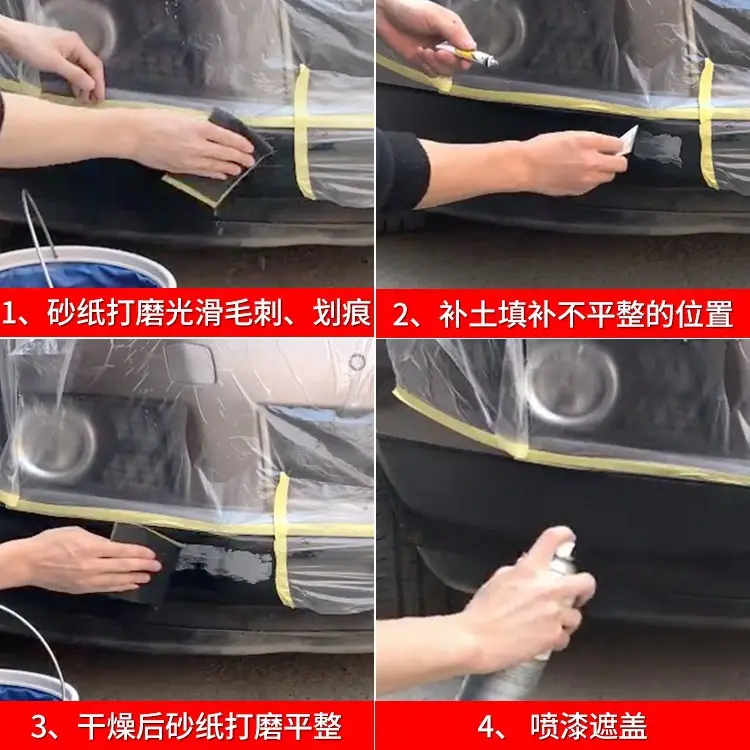 1、砂纸打磨光滑毛刺、划痕

2、补土填补不平整的位置

3、干燥后砂纸打磨平整

4、喷漆遮盖